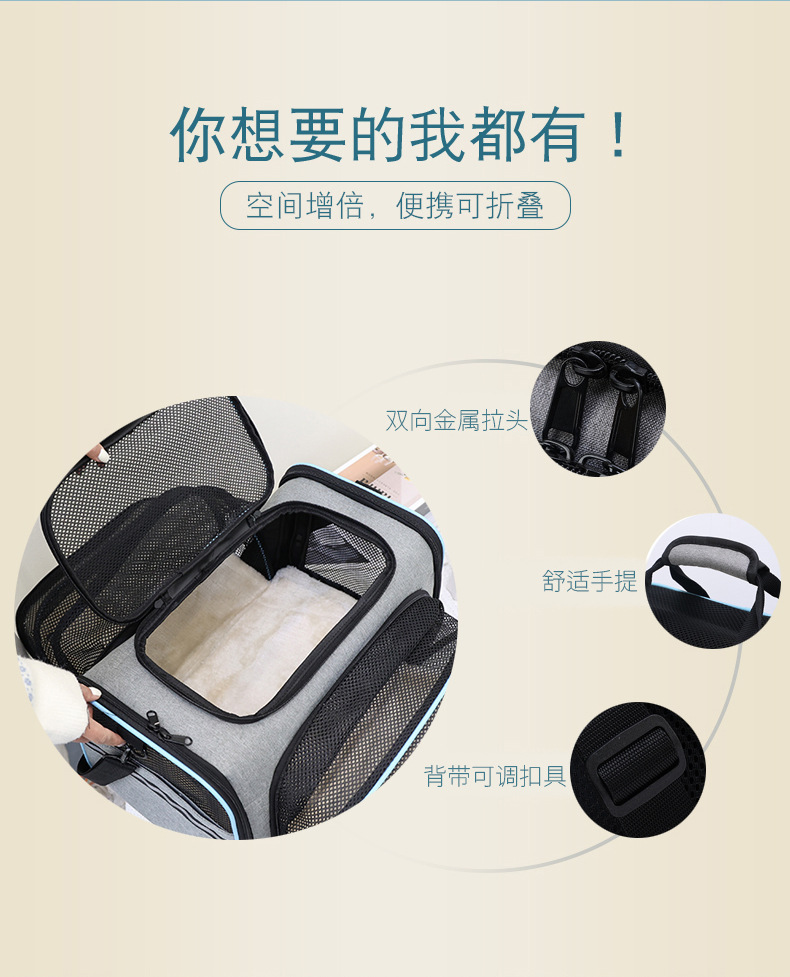 你想要的我都有！

空间增倍，便携可折叠

双向金属拉头

舒适手提

背带可调扣具