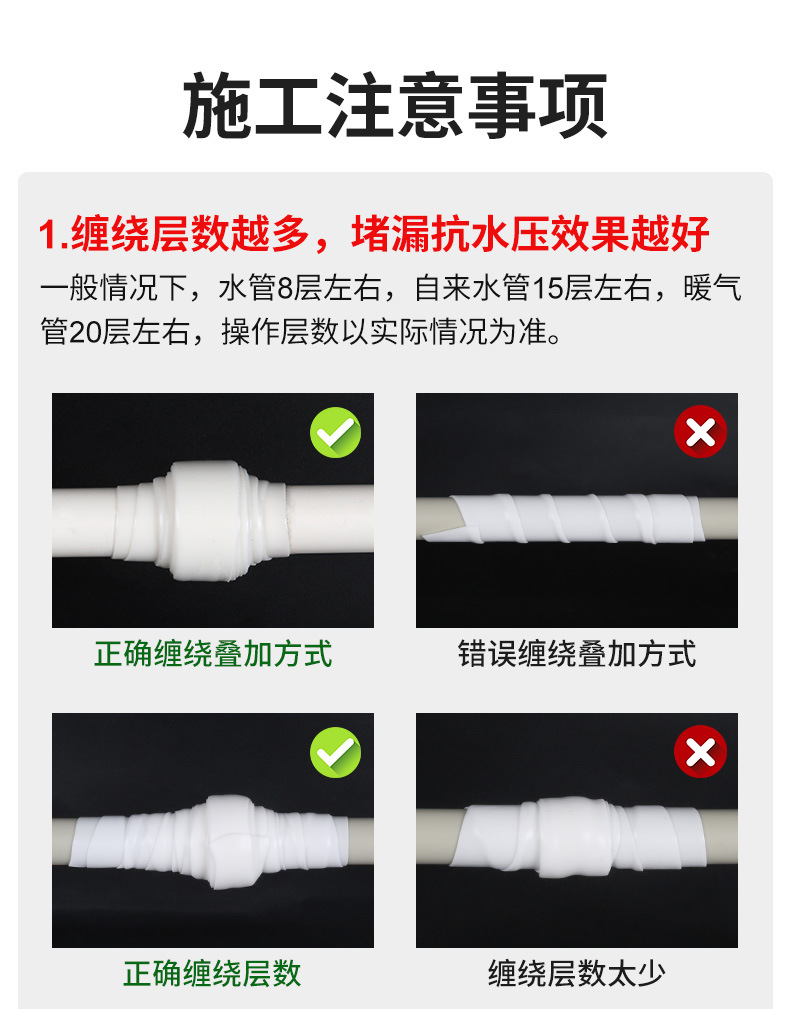 施工注意事项

1.缠绕层数越多，堵漏抗水压效果越好

一般情况下，水管8层左右，自来水管15层左右，暖气管20层左右，操作层数以实际情况为准。

正确缠绕叠加方式

错误缠绕叠加方式

正确缠绕层数

缠绕层数太少