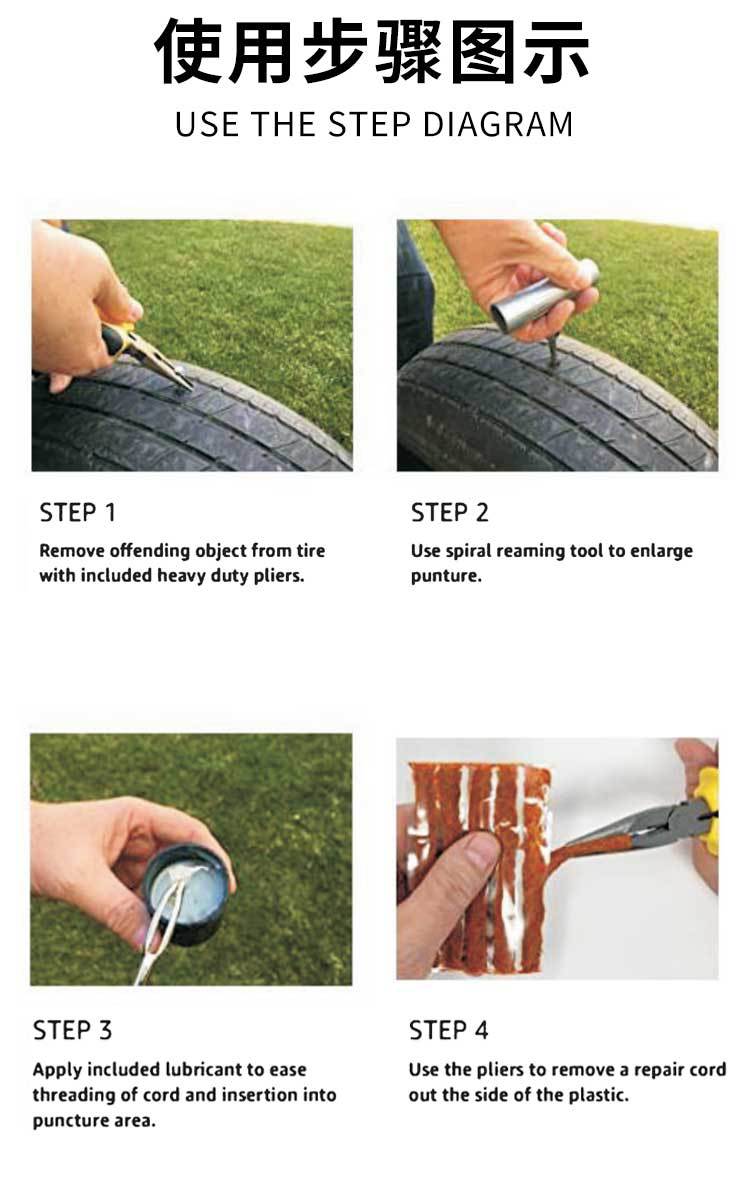 使用步骤图示

USE THE STEP DIAGRAM

STEP 1

Remove offending object from tire with included heavy duty pliers.

STEP 2

Use spiral reaming tool to enlarge punture.

STEP 3

Apply included lubricant to ease threading of cord and insertion into puncture area.

STEP 4

Use the pliers to remove a repair cord out the side of the plastic.