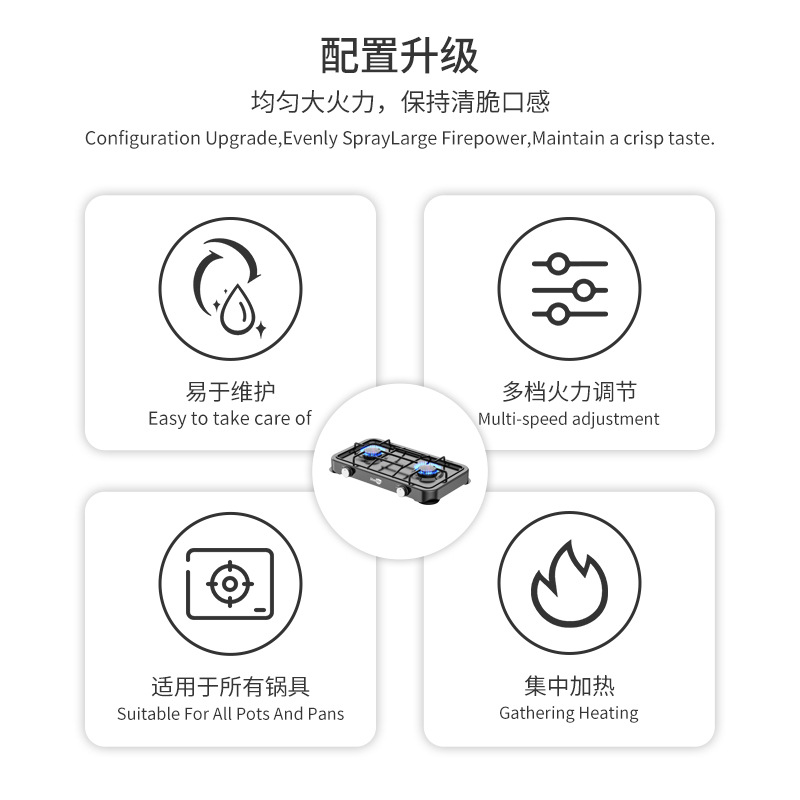 配置升级

均匀大火力，保持清脆口感

Configuration Upgrade,Evenly SprayLarge Firepower,Maintain a crisp taste.

易于维护
Easy to take care of

多档火力调节
Multi-speed adjustment

适用于所有锅具
Suitable For All Pots And Pans

集中加热
Gathering Heating