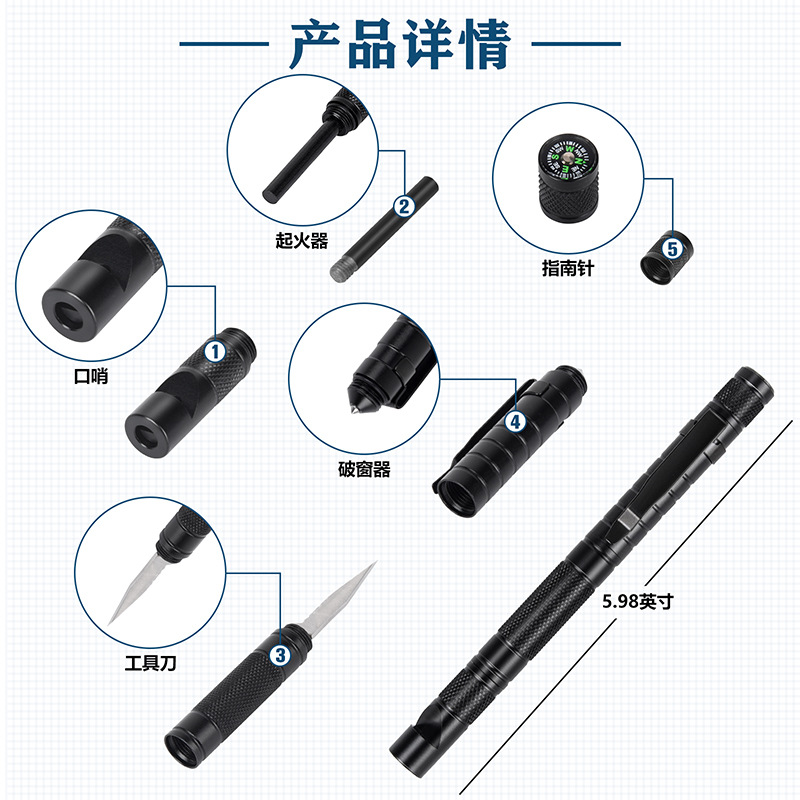 产品详情

2
起火器

5
指南针

1
口哨

4
破窗器

3
工具刀

5.98英寸