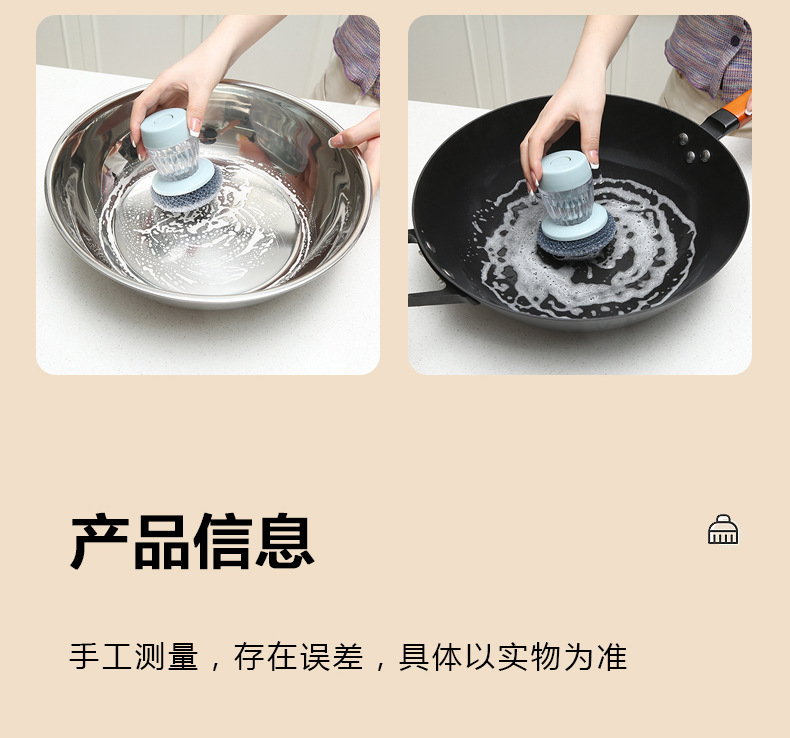 产品信息

手工测量，存在误差，具体以实物为准