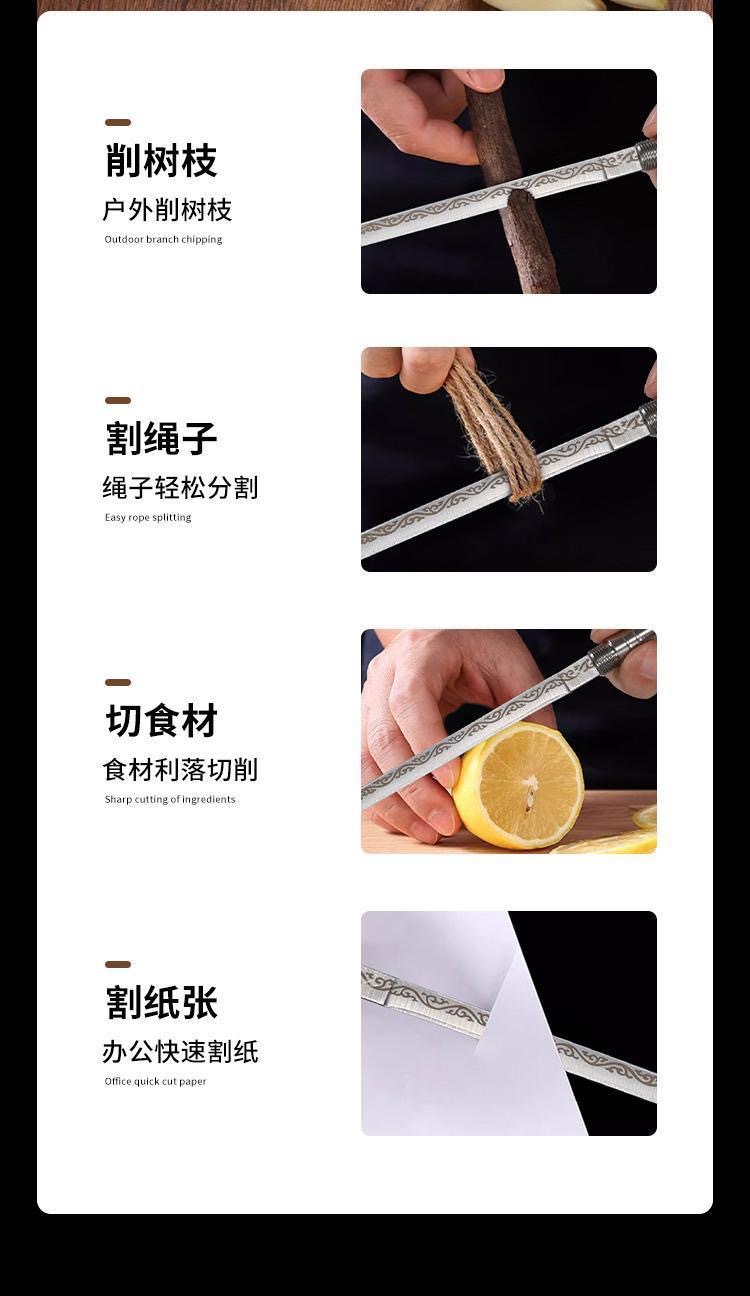 削树枝
户外削树枝
Outdoor branch chipping

割绳子
绳子轻松分割
Easy rope splitting

切食材
食材利落切削
Sharp cutting of ingredients

割纸张
办公快速割纸
Office quick cut paper