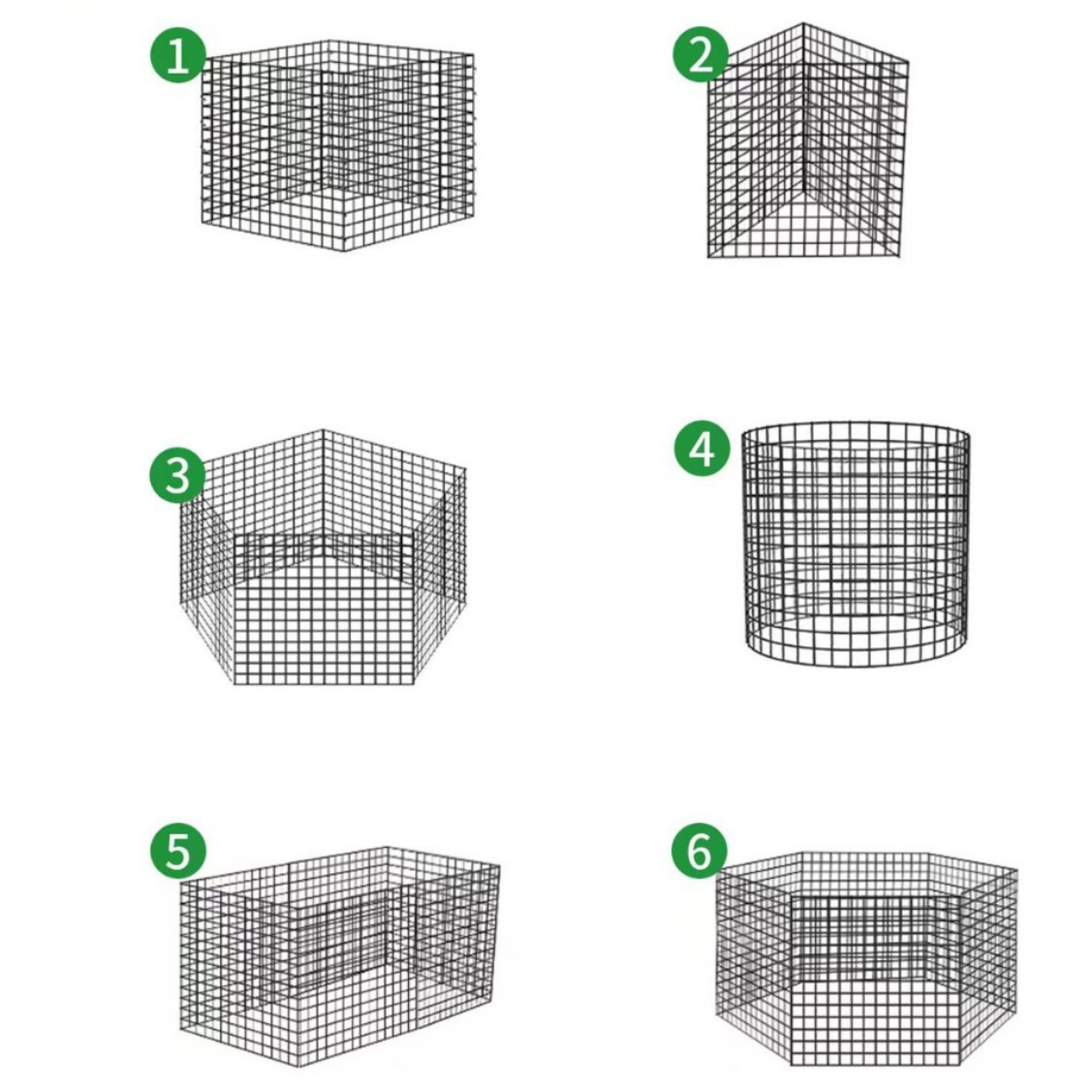 1
2
3
4
5
6