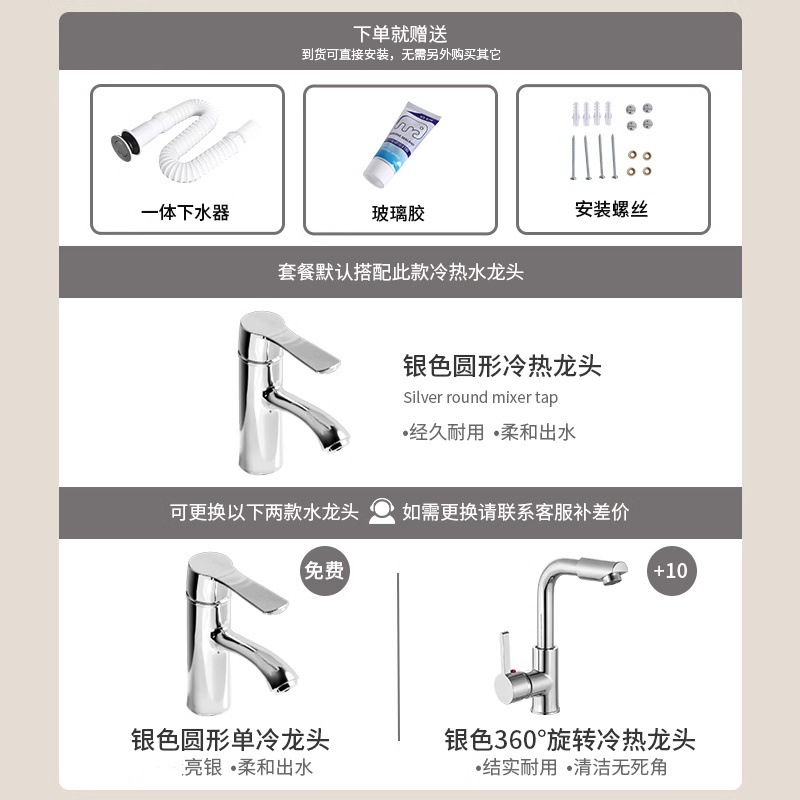 下单就赠送
到货可直接安装，无需另外购买其它

一体下水器

玻璃胶

安装螺丝

套餐默认搭配此款冷热水龙头

银色圆形冷热龙头
Silver round mixer tap
•经久耐用 •柔和出水

可更换以下两款水龙头 如需更换请联系客服补差价

免费

银色圆形单冷龙头
亮银 •柔和出水

+10

银色360°旋转冷热龙头
•结实耐用 •清洁无死角