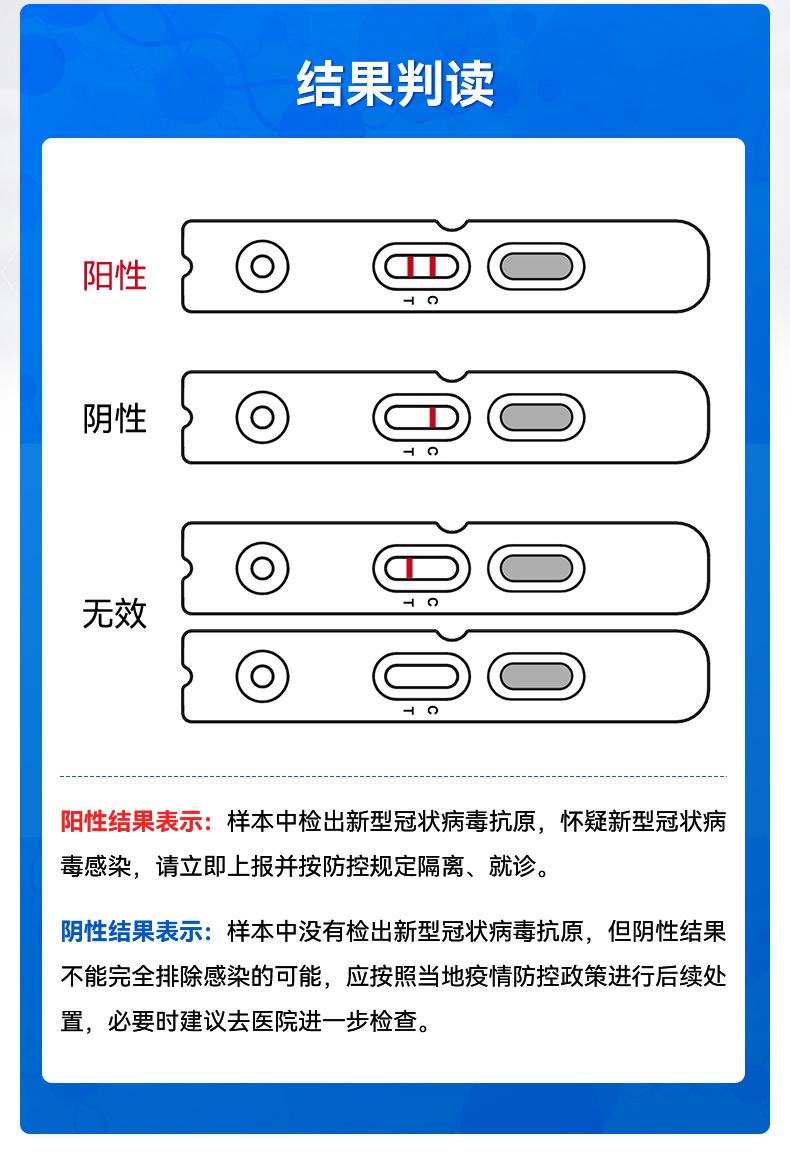 结果判读

阳性

T C

阴性

T C

无效

T C

T C

阳性结果表示：样本中检出新型冠状病毒抗原，怀疑新型冠状病毒感染，请立即上报并按防控规定隔离、就诊。

阴性结果表示：样本中没有检出新型冠状病毒抗原，但阴性结果不能完全排除感染的可能，应按照当地疫情防控政策进行后续处置，必要时建议去医院进一步检查。