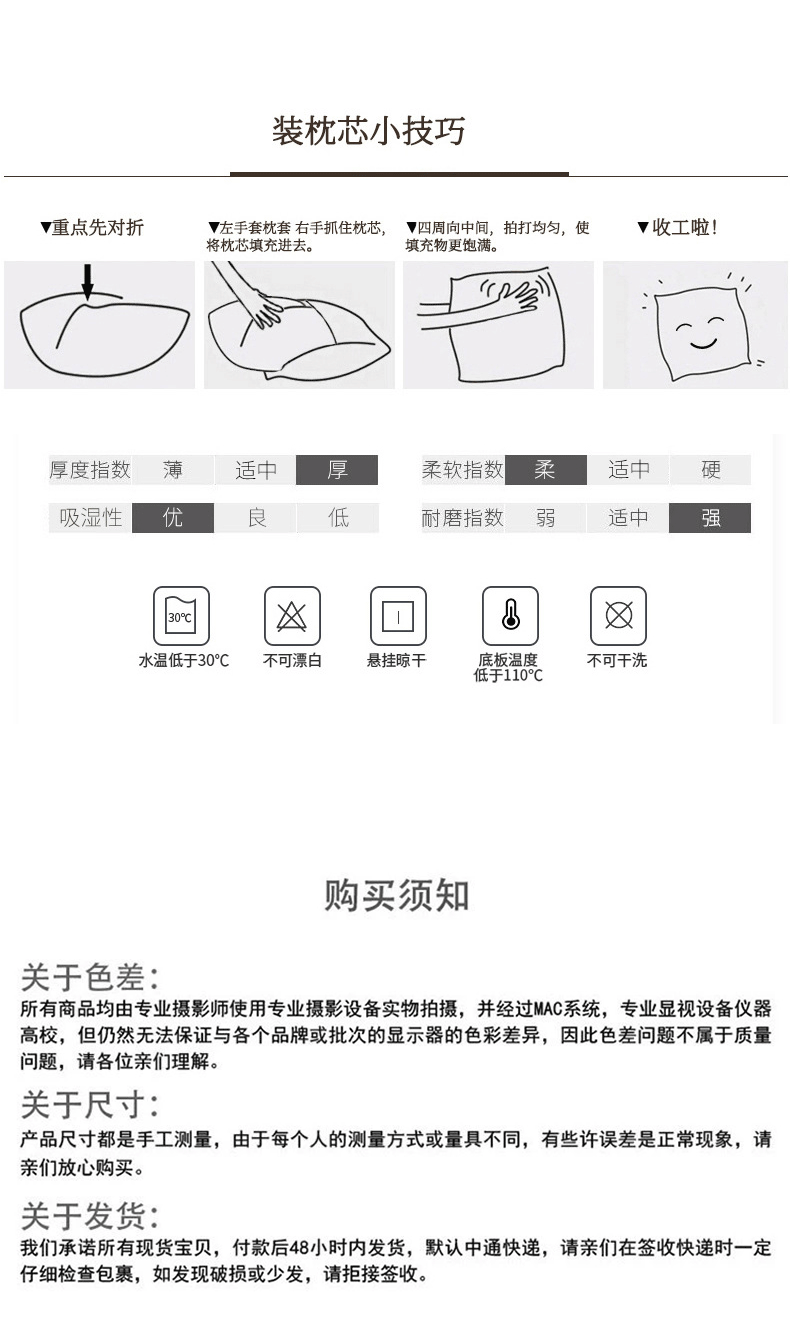 装枕芯小技巧

▼重点先对折

▼左手套枕套 右手抓住枕芯，将枕芯填充进去。

▼四周向中间，拍打均匀，使填充物更饱满。

▼收工啦！

| 厚度指数 | 薄 | 适中 | 厚 |
|---|---|---|---|
| 吸湿性 | 优 | 良 | 低 |

| 柔软指数 | 柔 | 适中 | 硬 |
|---|---|---|---|
| 耐磨指数 | 弱 | 适中 | 强 |

30℃
水温低于30℃

不可漂白

悬挂晾干

底板温度低于110℃

不可干洗

购买须知

关于色差：
所有商品均由专业摄影师使用专业摄影设备实物拍摄，并经过MAC系统，专业显视设备仪器高校，但仍然无法保证与各个品牌或批次的显示器的色彩差异，因此色差问题不属于质量问题，请各位亲们理解。

关于尺寸：
产品尺寸都是手工测量，由于每个人的测量方式或量具不同，有些许误差是正常现象，请亲们放心购买。

关于发货：
我们承诺所有现货宝贝，付款后48小时内发货，默认中通快递，请亲们在签收快递时一定仔细检查包裹，如发现破损或少发，请拒接签收。