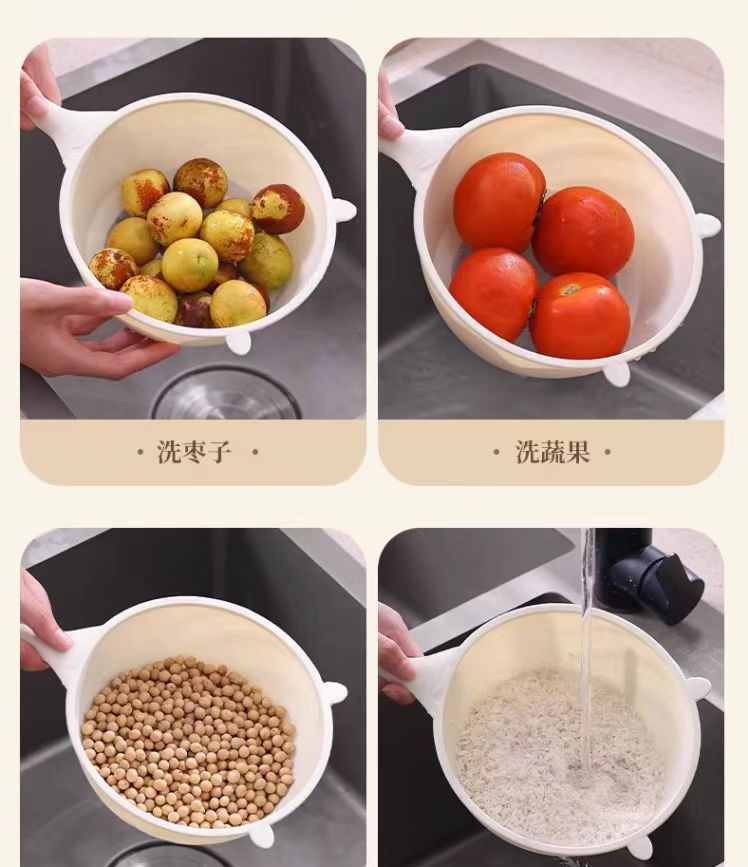 · 洗枣子 ·

· 洗蔬果 ·