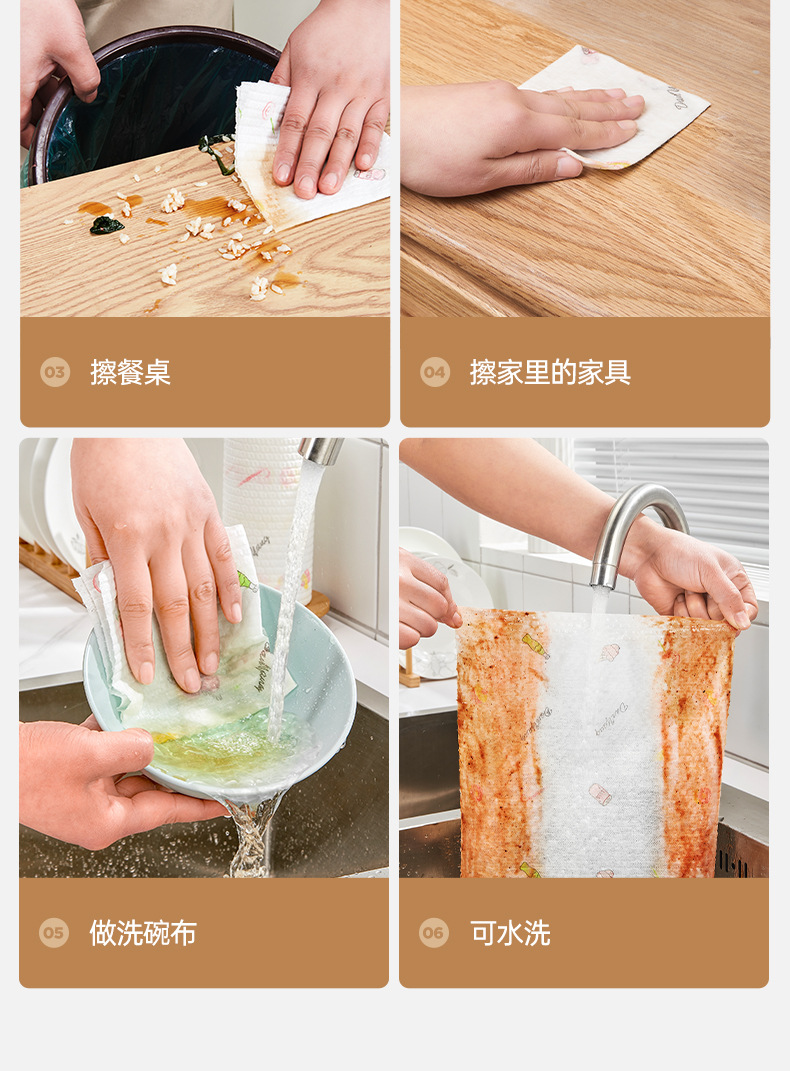 03 擦餐桌

04 擦家里的家具

05 做洗碗布

06 可水洗