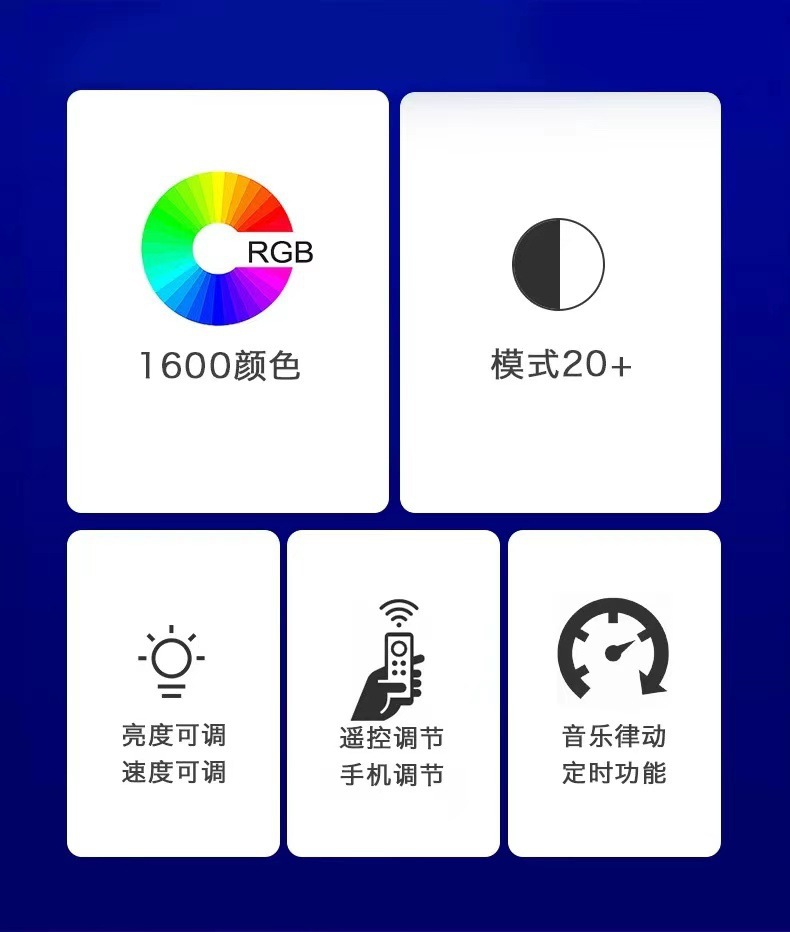 RGB
1600颜色

模式20+

亮度可调
速度可调

遥控调节
手机调节

音乐律动
定时功能