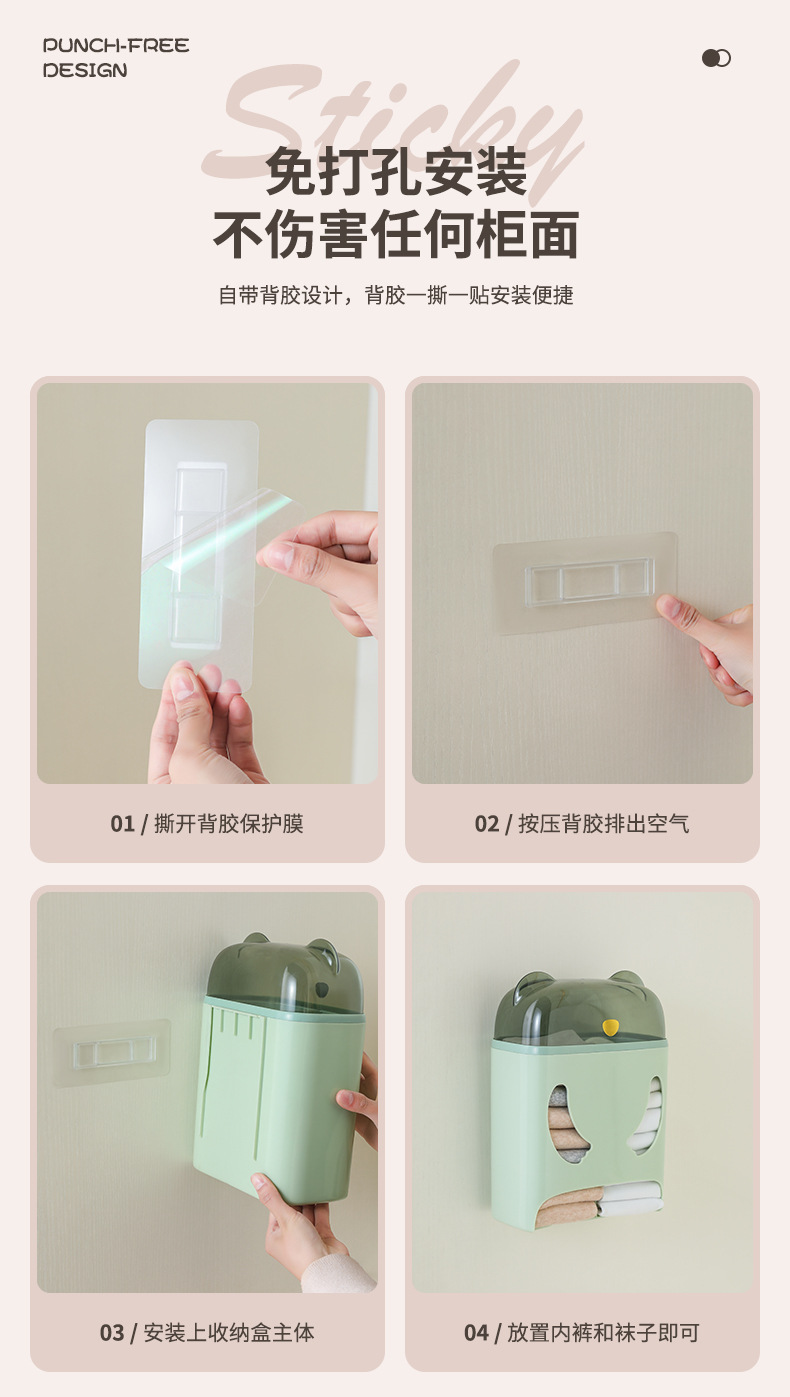 PUNCH-FREE DESIGN

Sticky

免打孔安装
不伤害任何柜面

自带背胶设计，背胶一撕一贴安装便捷

01 / 撕开背胶保护膜

02 / 按压背胶排出空气

03 / 安装上收纳盒主体

04 / 放置内裤和袜子即可