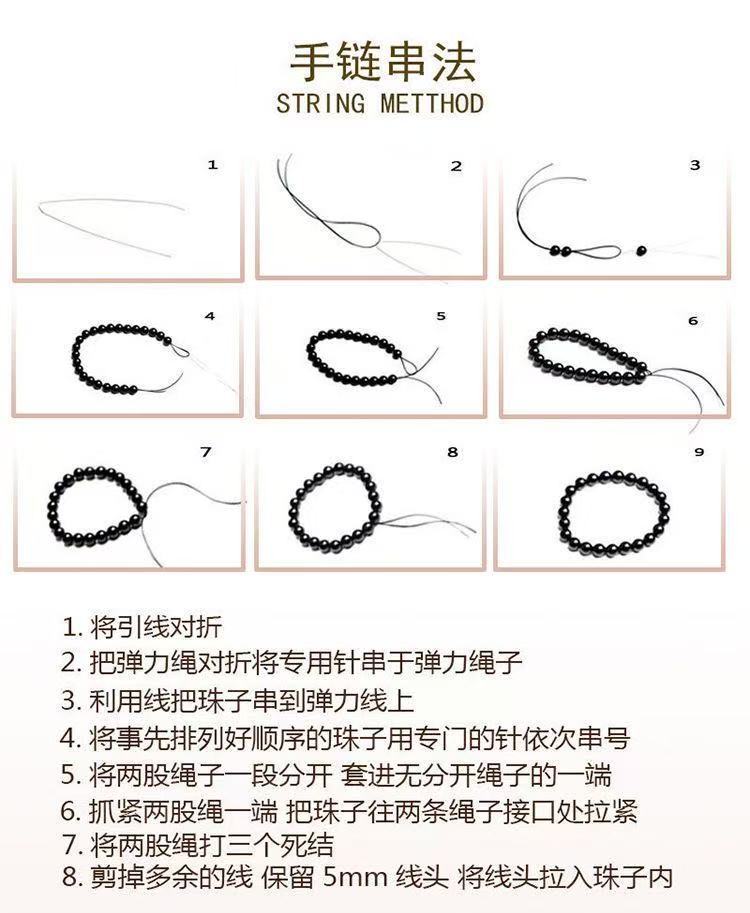 手链串法
STRING METTHOD

1

2

3

4

5

6

7

8

9

1. 将引线对折
2. 把弹力绳对折将专用针串于弹力绳子
3. 利用线把珠子串到弹力线上
4. 将事先排列好顺序的珠子用专门的针依次串号
5. 将两股绳子一段分开 套进无分开绳子的一端
6. 抓紧两股绳一端 把珠子往两条绳子接口处拉紧
7. 将两股绳打三个死结
8. 剪掉多余的线 保留 5mm 线头 将线头拉入珠子内