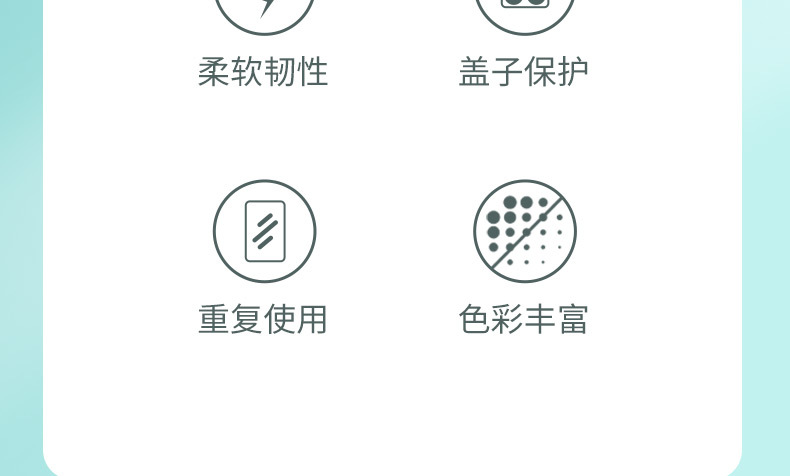 柔软韧性

盖子保护

重复使用

色彩丰富