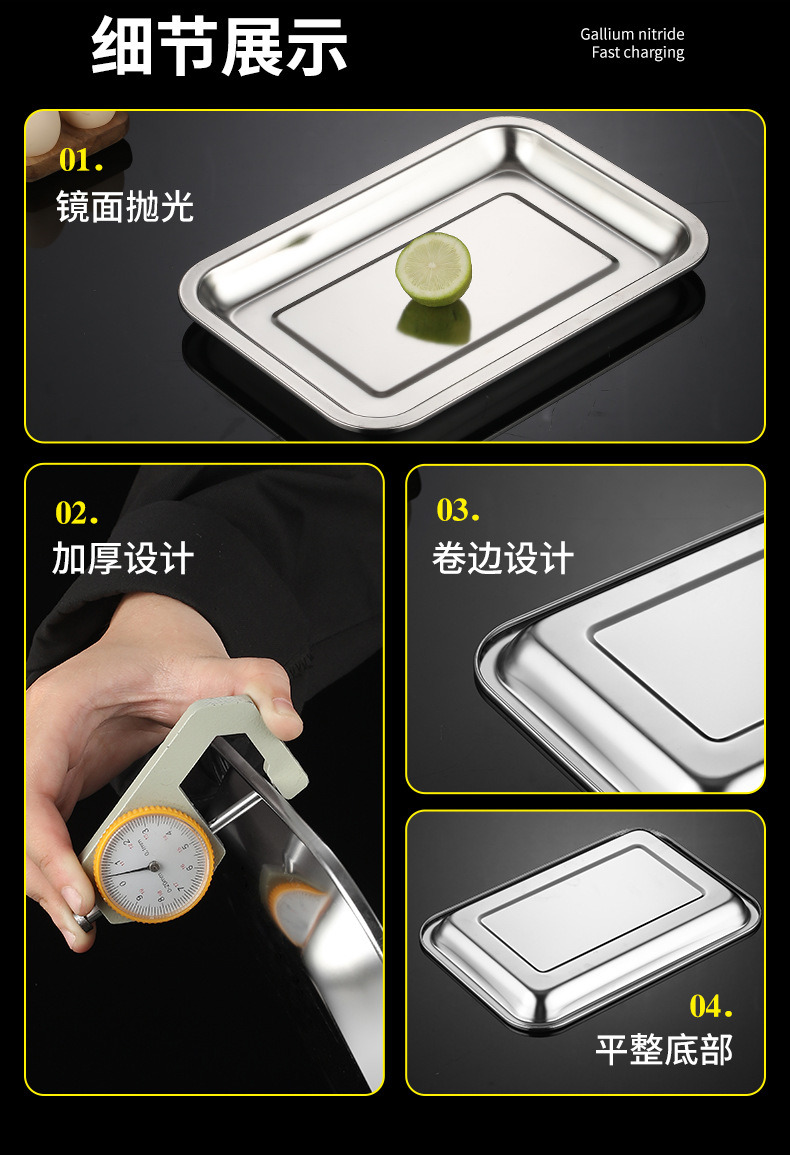 细节展示

Gallium nitride
Fast charging

01.
镜面抛光

02.
加厚设计

03.
卷边设计

04.
平整底部