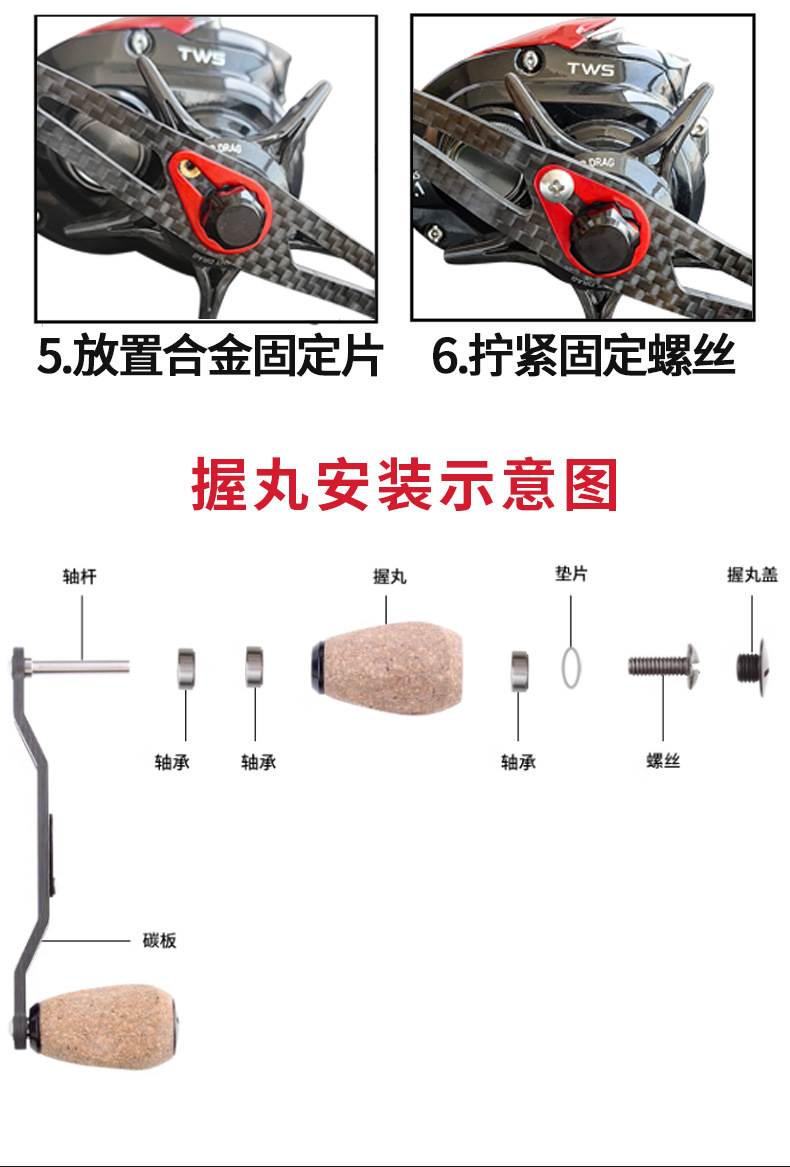 TWS

DRAG

TWS

DRAG

5.放置合金固定片

6.拧紧固定螺丝

握丸安装示意图

轴杆

握丸

垫片

握丸盖

轴承

轴承

轴承

螺丝

碳板