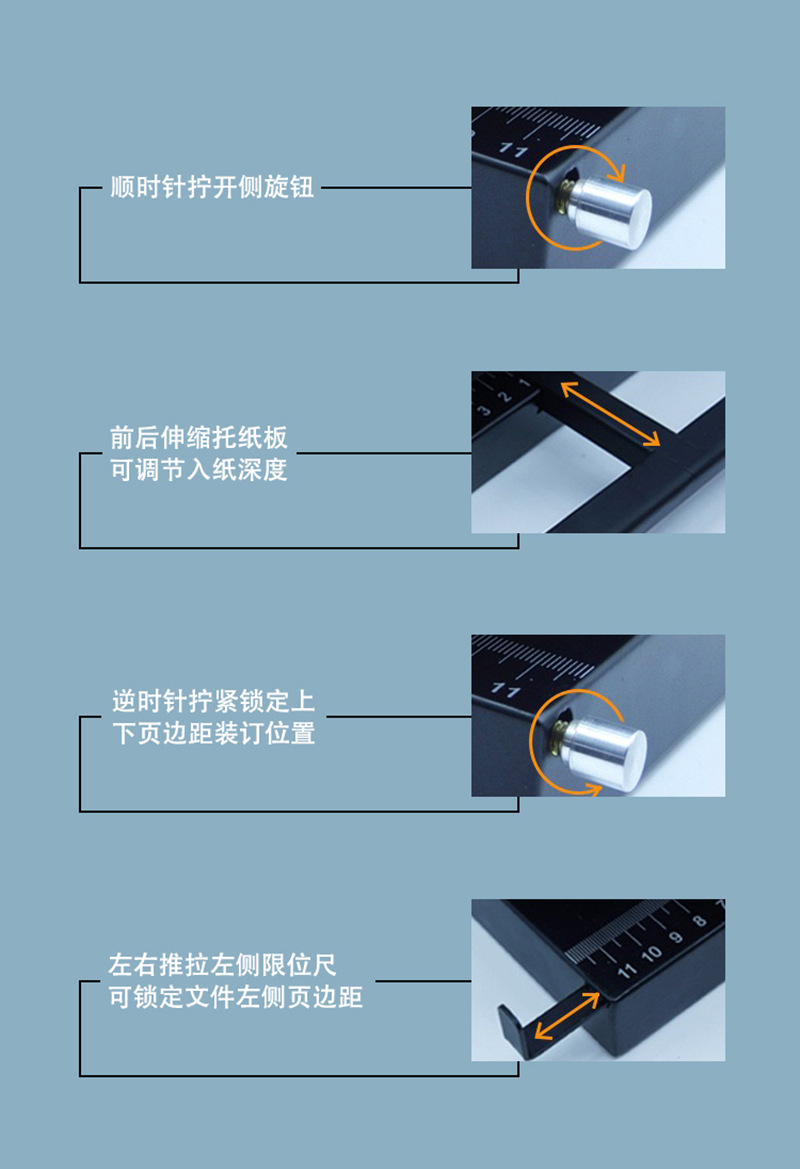 顺时针拧开侧旋钮

11

前后伸缩托纸板
可调节入纸深度

3 2 1

逆时针拧紧锁定上
下页边距装订位置

11

左右推拉左侧限位尺
可锁定文件左侧页边距

11 10 9 8