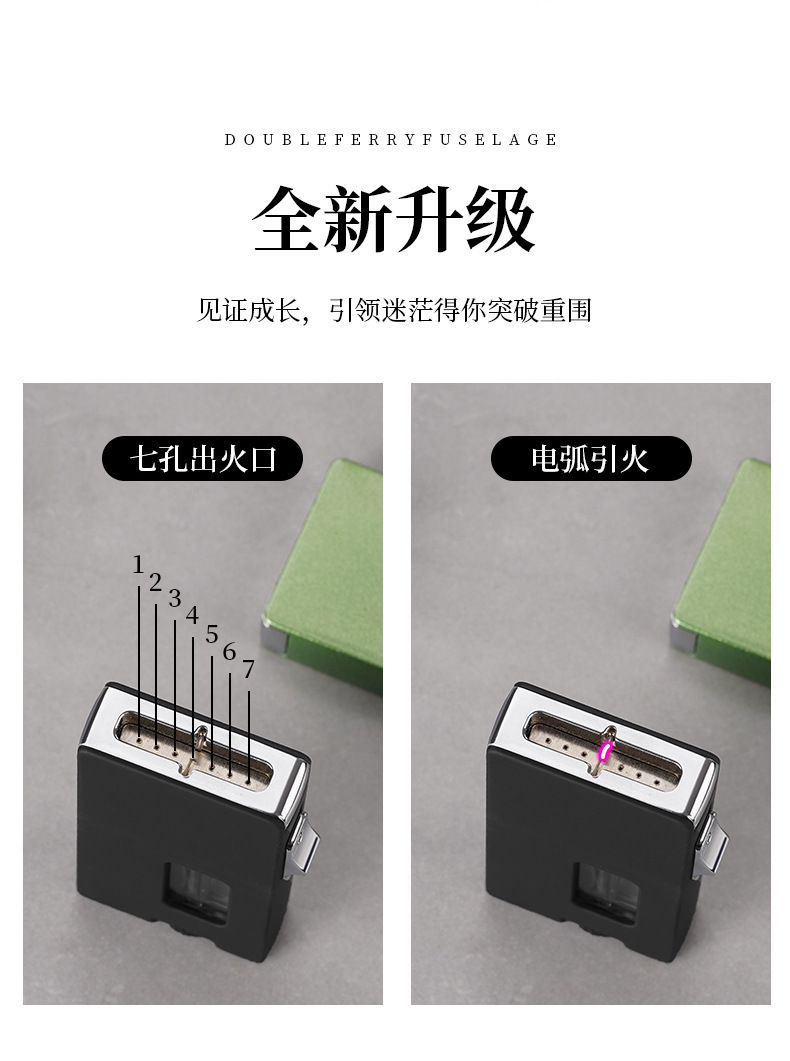 DOUBLEFERRYFUSELAGE

全新升级

见证成长，引领迷茫得你突破重围

七孔出火口

1
2
3
4
5
6
7

电弧引火