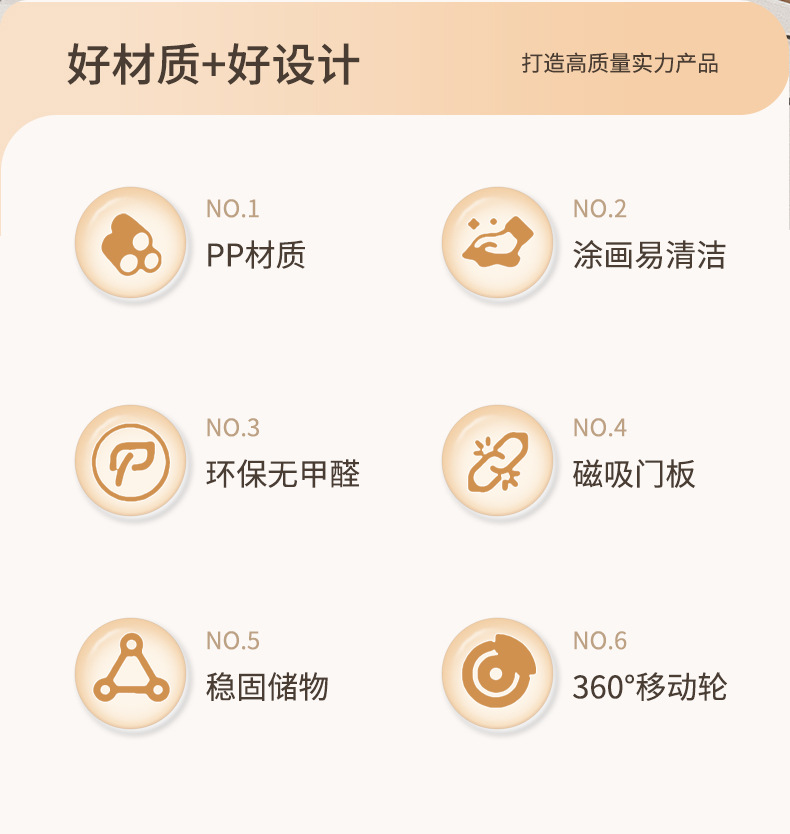 好材质+好设计

打造高质量实力产品

NO.1
PP材质

NO.2
涂画易清洁

NO.3
环保无甲醛

NO.4
磁吸门板

NO.5
稳固储物

NO.6
360°移动轮