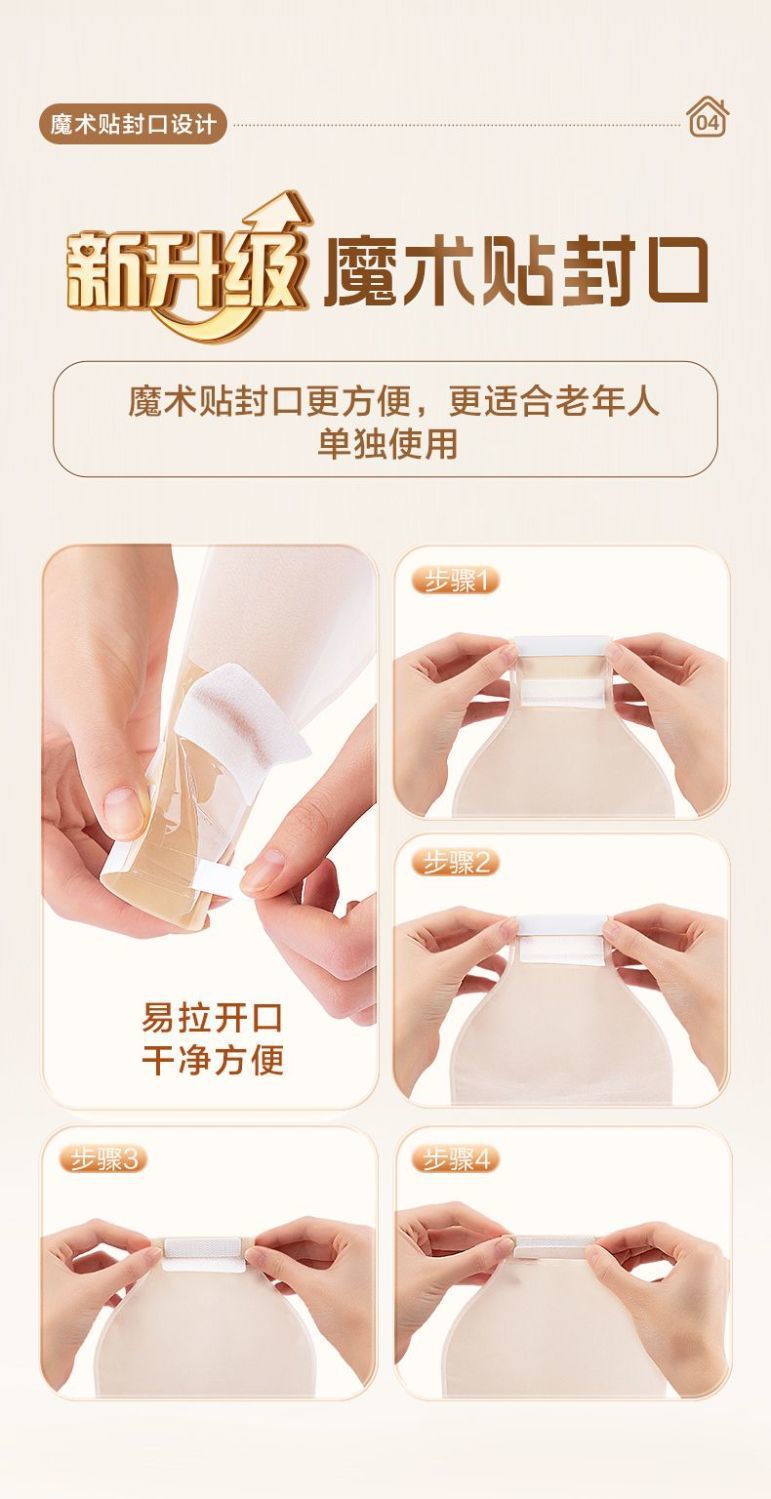 魔术贴封口设计

04

新升级 魔术贴封口

魔术贴封口更方便，更适合老年人单独使用

易拉开口
干净方便

步骤1

步骤2

步骤3

步骤4