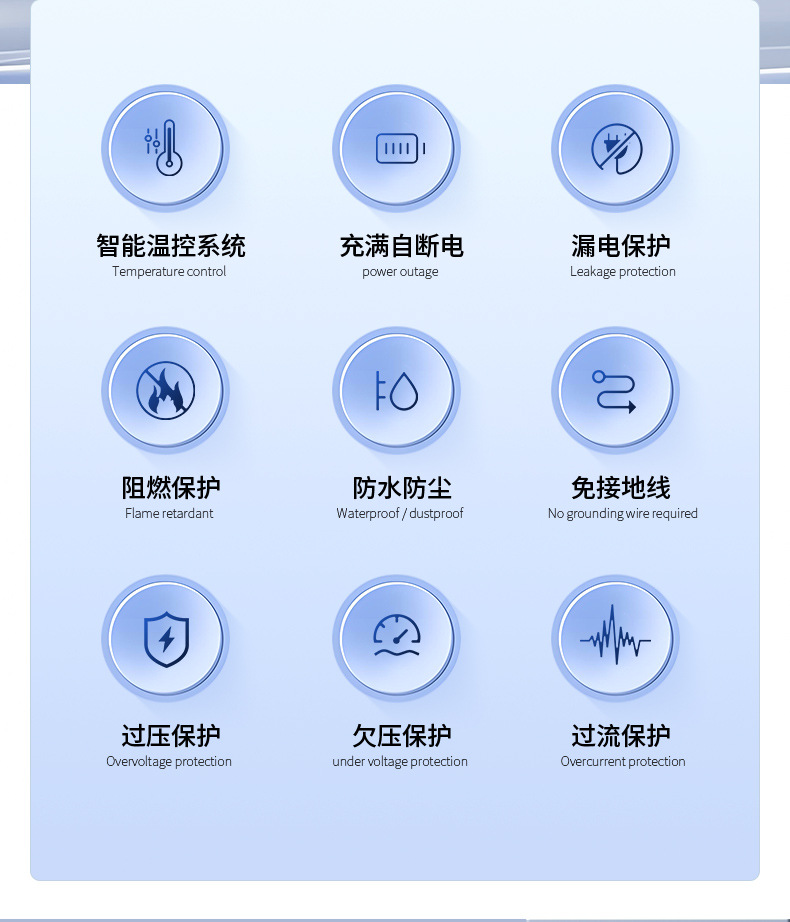 智能温控系统
Temperature control

充满自断电
power outage

漏电保护
Leakage protection

阻燃保护
Flame retardant

防水防尘
Waterproof / dustproof

免接地线
No grounding wire required

过压保护
Overvoltage protection

欠压保护
under voltage protection

过流保护
Overcurrent protection