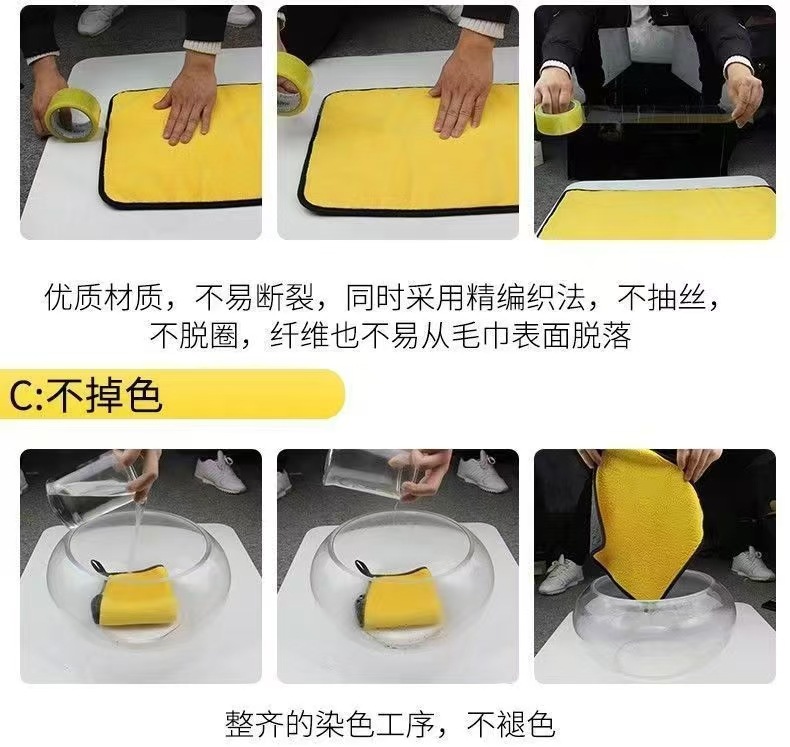 优质材质，不易断裂，同时采用精编织法，不抽丝，不脱圈，纤维也不易从毛巾表面脱落

C:不掉色

整齐的染色工序，不褪色