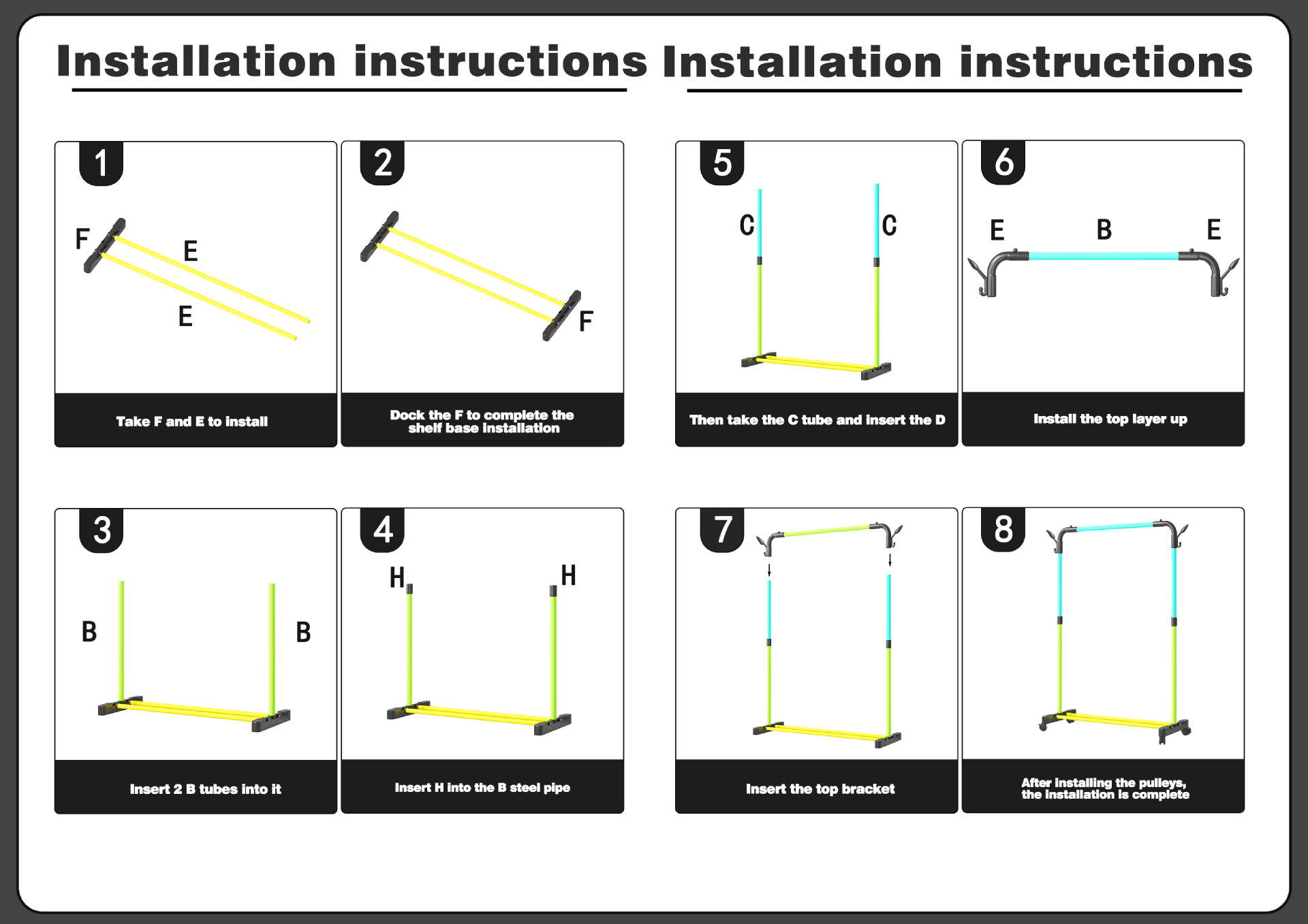 Installation instructions

1
F
E
E
Take F and E to install

2
F
Dock the F to complete the shelf base installation

3
B
B
Insert 2 B tubes into it

4
H
H
Insert H into the B steel pipe

Installation instructions

5
C
C
Then take the C tube and insert the D

6
E
B
E
Install the top layer up

7
Insert the top bracket

8
After installing the pulleys, the installation is complete