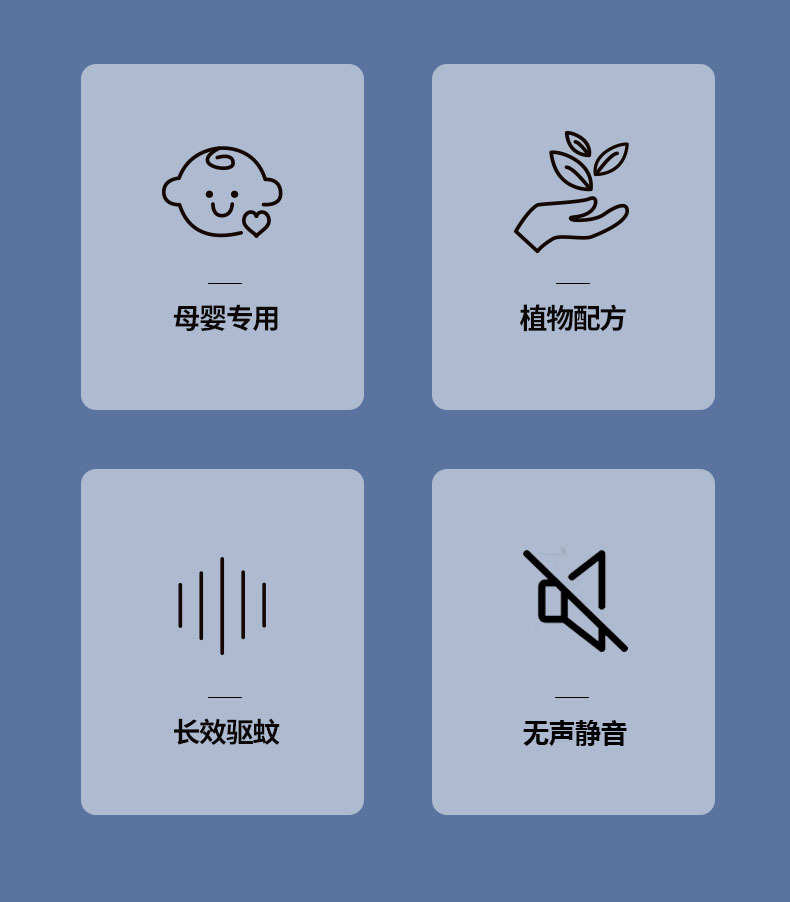 母婴专用

植物配方

长效驱蚊

无声静音