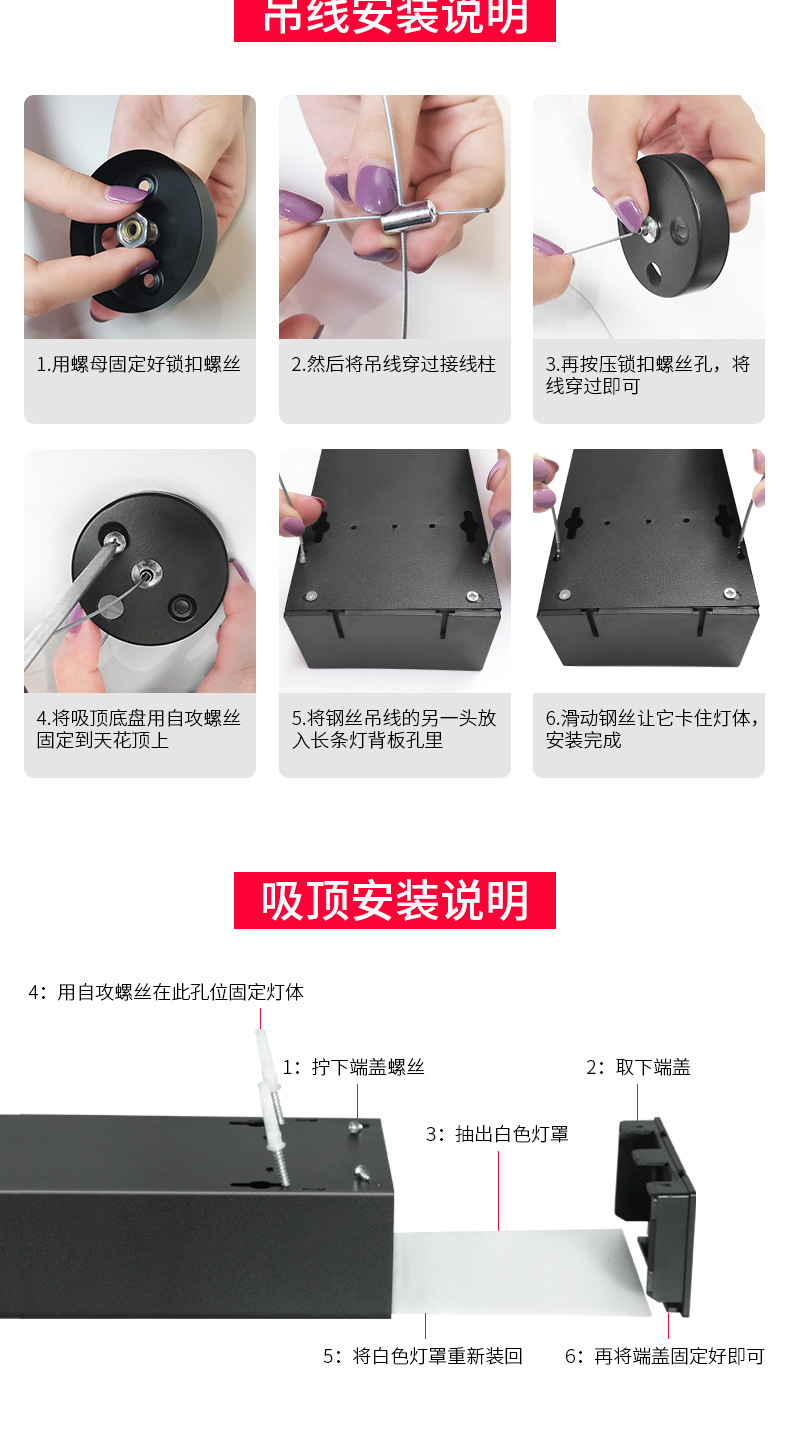 吊线安装说明

1.用螺母固定好锁扣螺丝

2.然后将吊线穿过接线柱

3.再按压锁扣螺丝孔，将线穿过即可

4.将吸顶底盘用自攻螺丝固定到天花顶上

5.将钢丝吊线的另一头放入长条灯背板孔里

6.滑动钢丝让它卡住灯体，安装完成

吸顶安装说明

4：用自攻螺丝在此孔位固定灯体

1：拧下端盖螺丝

2：取下端盖

3：抽出白色灯罩

5：将白色灯罩重新装回

6：再将端盖固定好即可