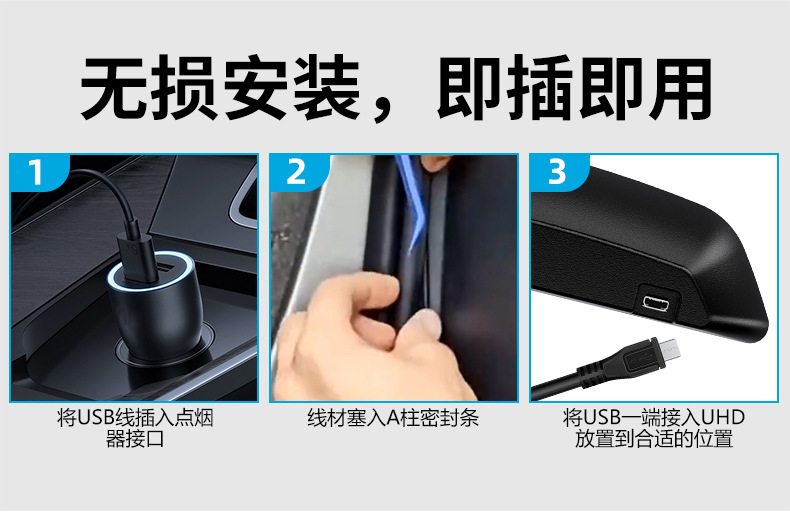 无损安装，即插即用

1

将USB线插入点烟器接口

2

线材塞入A柱密封条

3

将USB一端接入UHD放置到合适的位置