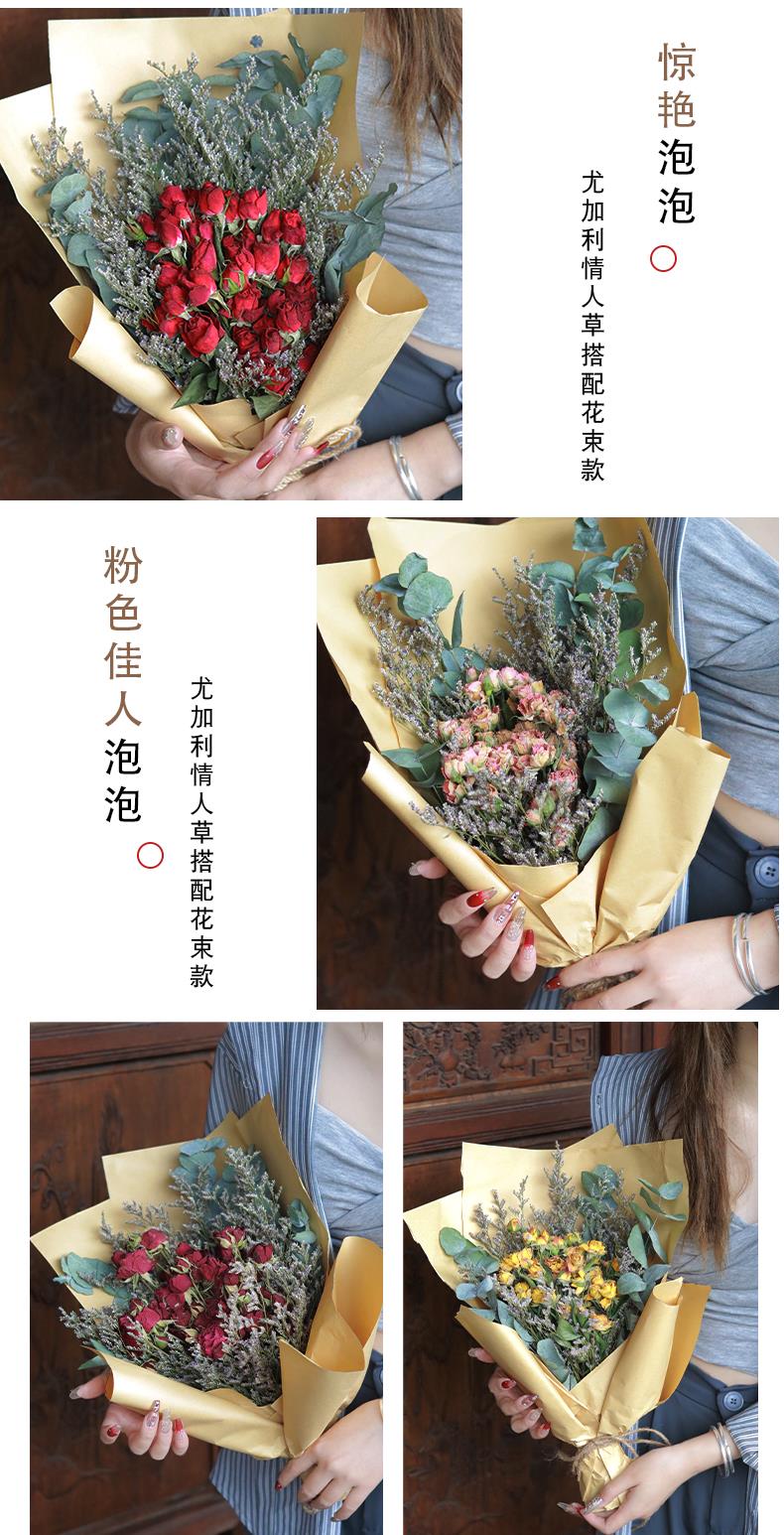 惊艳泡泡

尤加利情人草搭配花束款

粉色佳人泡泡

尤加利情人草搭配花束款