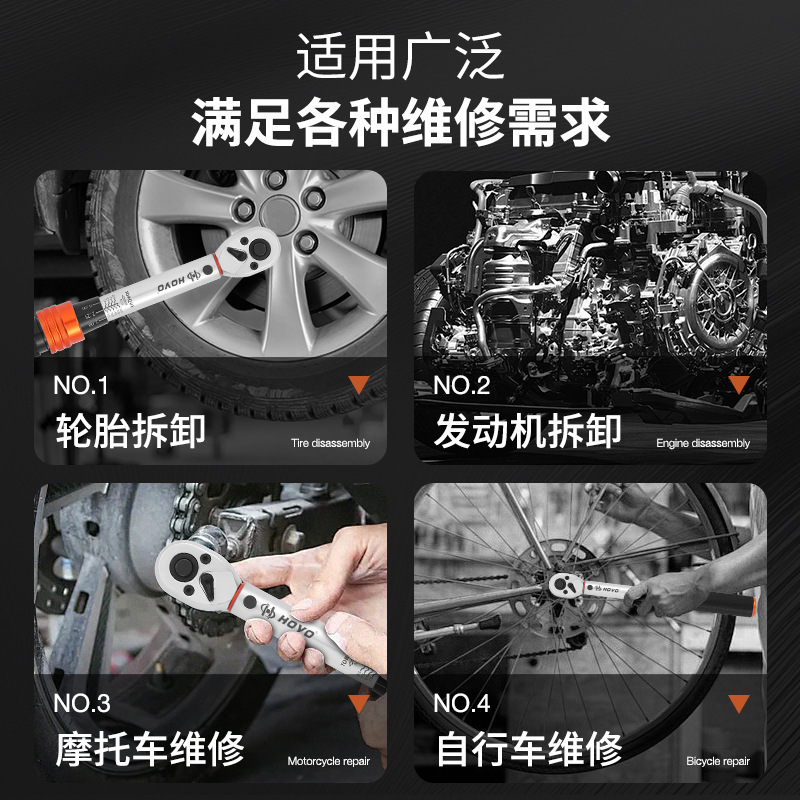 适用广泛
满足各种维修需求

HOVO
NO.1
轮胎拆卸
Tire disassembly

NO.2
发动机拆卸
Engine disassembly

HOVO
NO.3
摩托车维修
Motorcycle repair

HOVO
NO.4
自行车维修
Bicycle repair