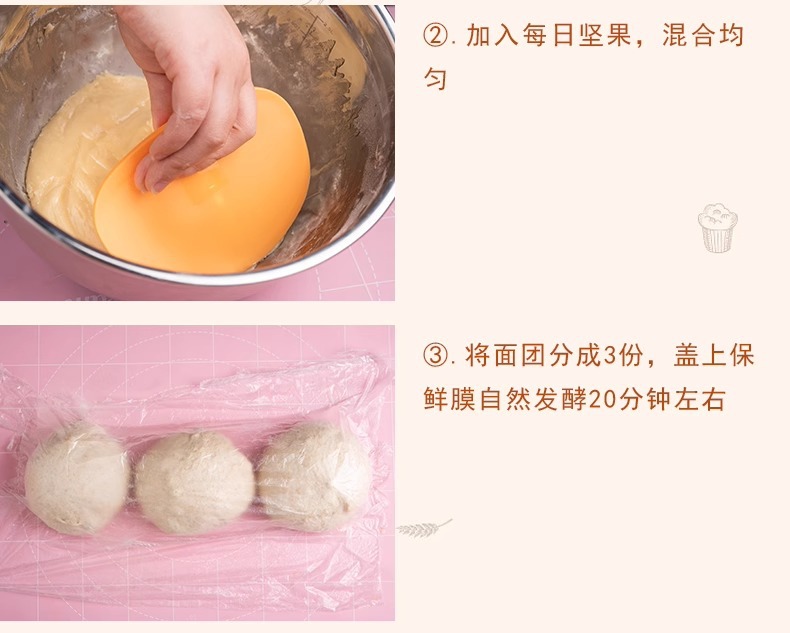 ②.加入每日坚果，混合均匀

③.将面团分成3份，盖上保鲜膜自然发酵20分钟左右