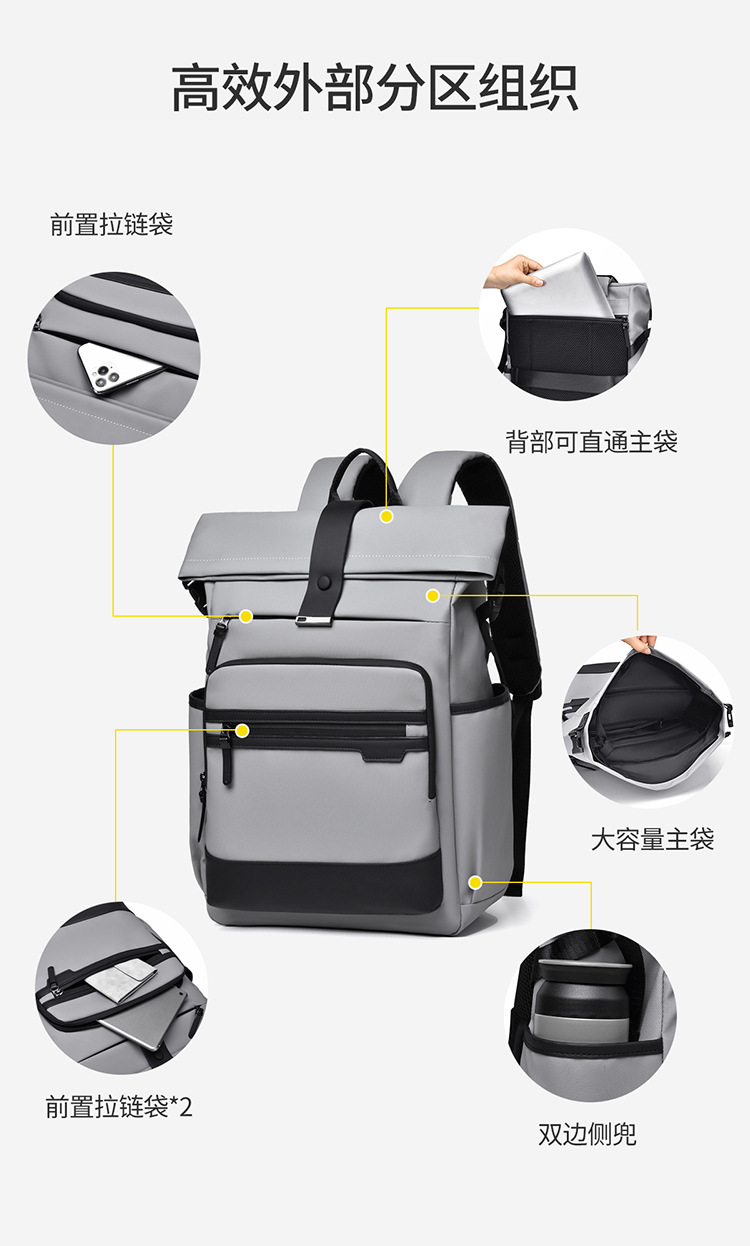 高效外部分区组织

前置拉链袋

背部可直通主袋

大容量主袋

前置拉链袋*2

双边侧兜