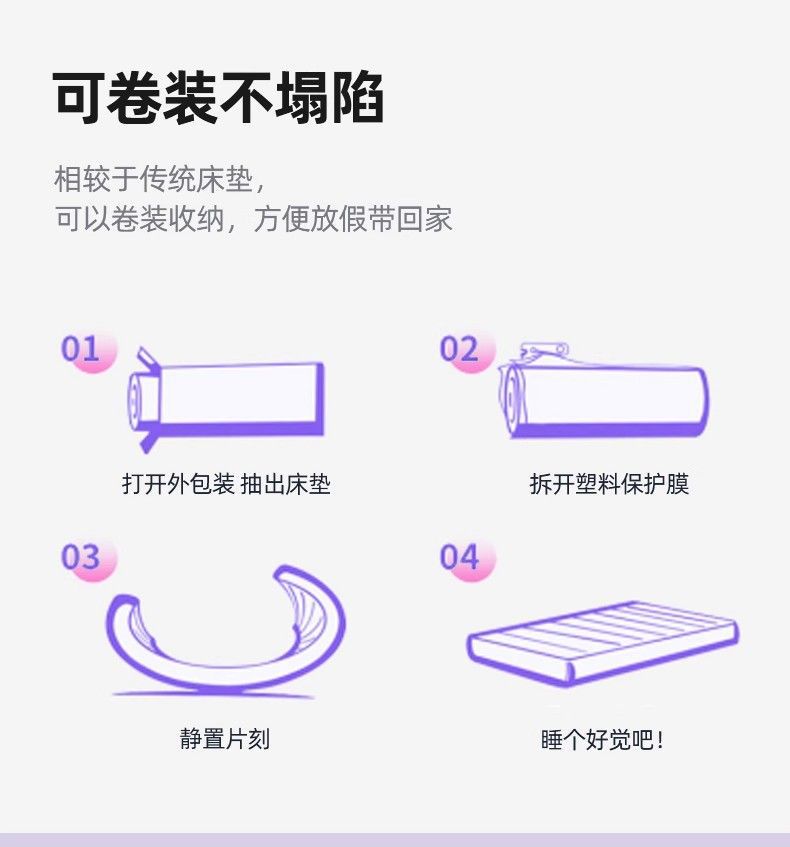 可卷装不塌陷

相较于传统床垫，
可以卷装收纳，方便放假带回家

01
打开外包装 抽出床垫

02
拆开塑料保护膜

03
静置片刻

04
睡个好觉吧！