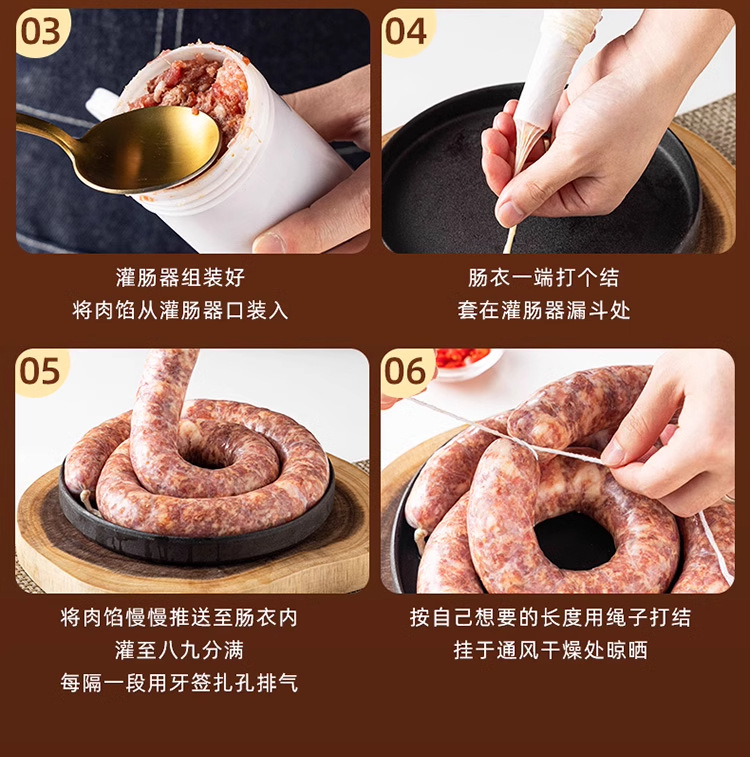 03

灌肠器组装好
将肉馅从灌肠器口装入

04

肠衣一端打个结
套在灌肠器漏斗处

05

将肉馅慢慢推送至肠衣内
灌至八九分满
每隔一段用牙签扎孔排气

06

按自己想要的长度用绳子打结
挂于通风干燥处晾晒