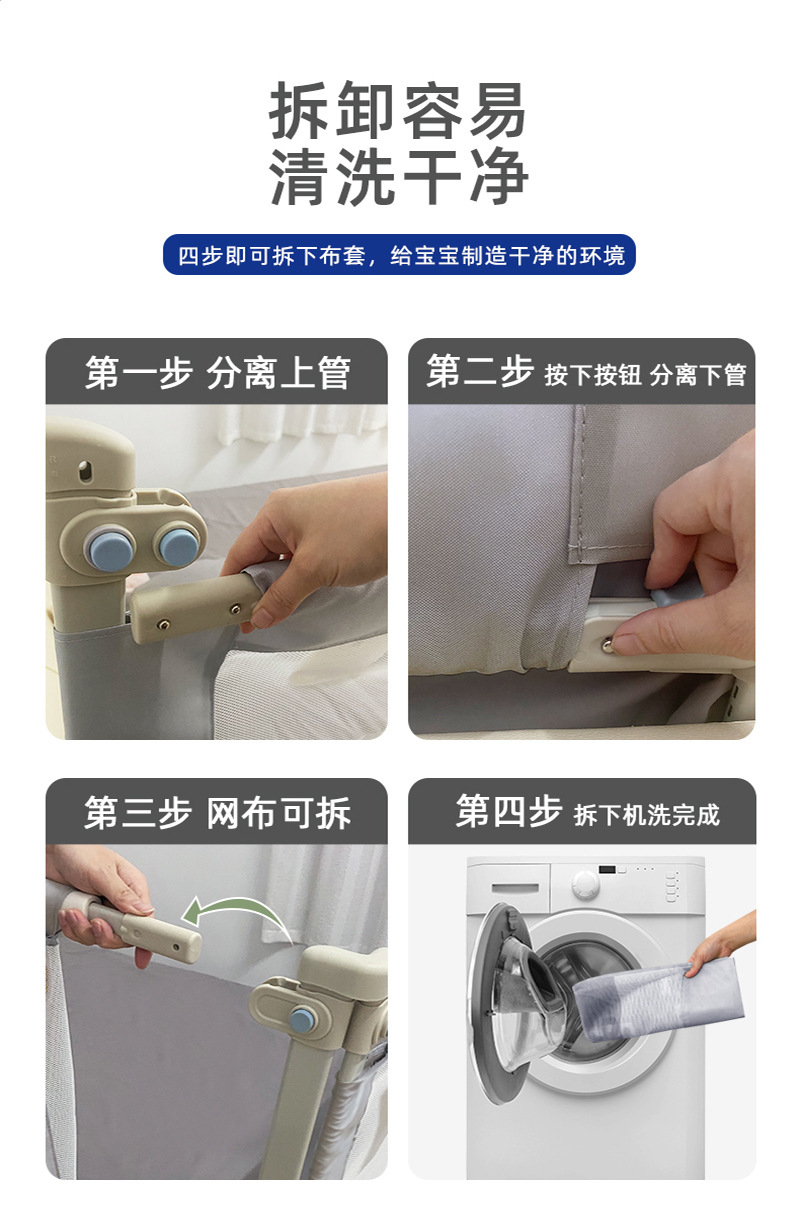 拆卸容易
清洗干净

四步即可拆下布套，给宝宝制造干净的环境

第一步 分离上管

第二步 按下按钮 分离下管

第三步 网布可拆

第四步 拆下机洗完成