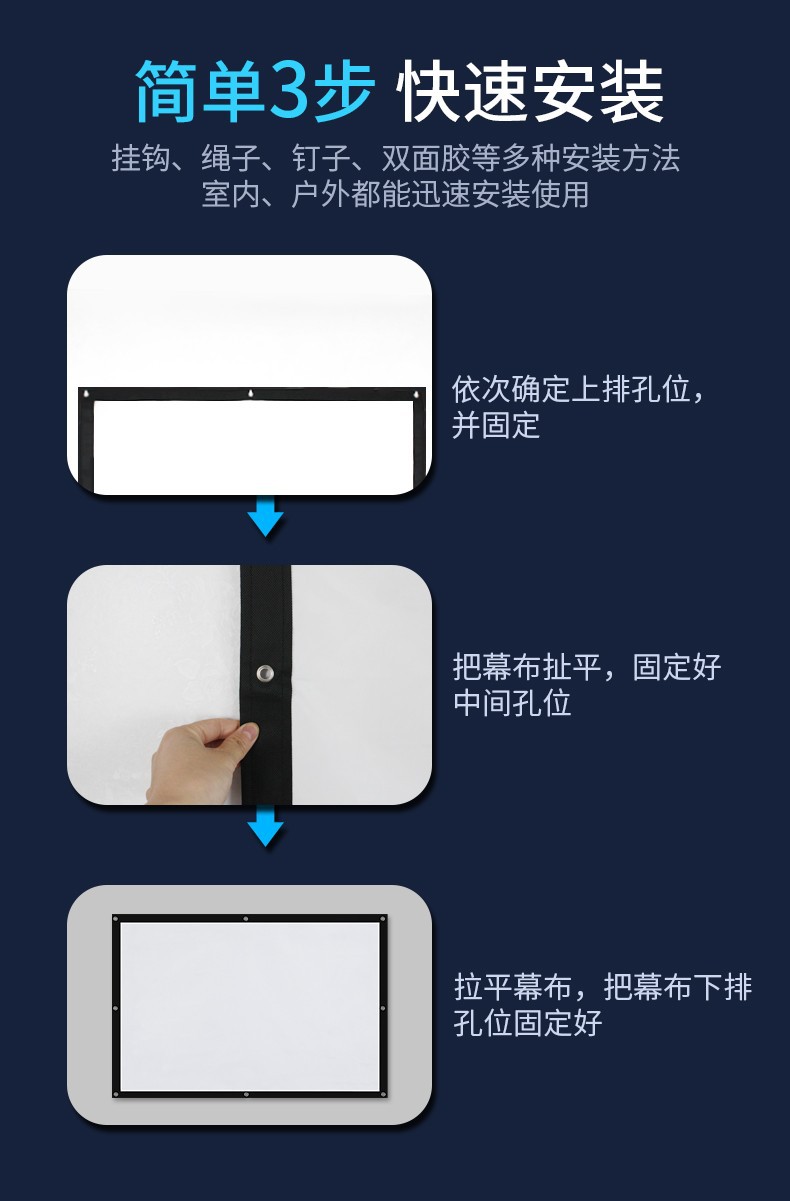 简单3步 快速安装

挂钩、绳子、钉子、双面胶等多种安装方法
室内、户外都能迅速安装使用

依次确定上排孔位，并固定

把幕布扯平，固定好中间孔位

拉平幕布，把幕布下排孔位固定好