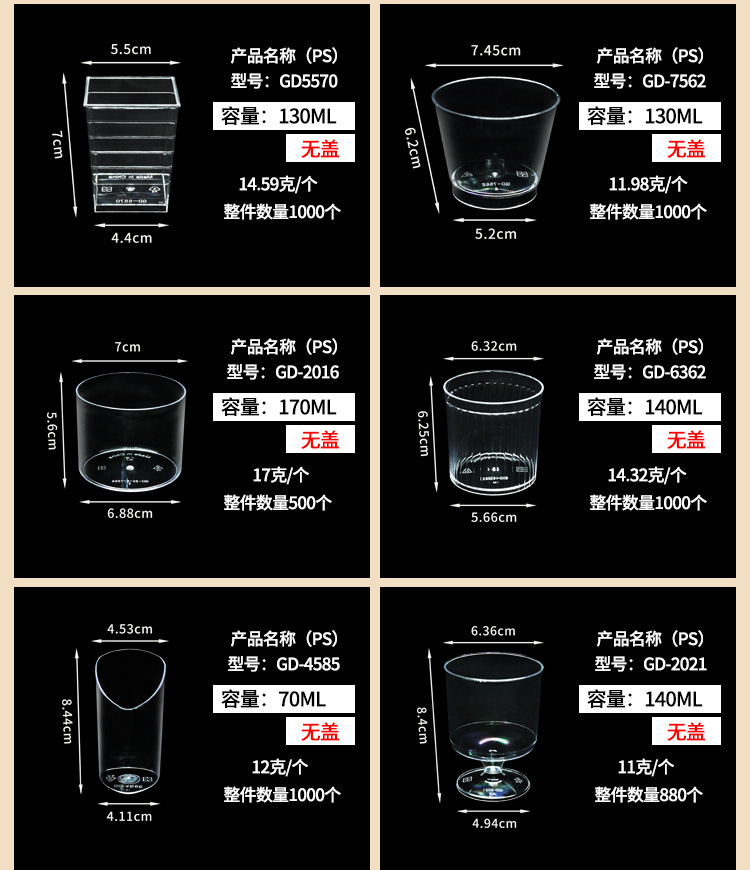 5.5cm
7cm
4.4cm
产品名称（PS）
型号：GD5570
容量：130ML
无盖
14.59克/个
整件数量1000个

7.45cm
6.2cm
5.2cm
产品名称（PS）
型号：GD-7562
容量：130ML
无盖
11.98克/个
整件数量1000个

7cm
5.6cm
6.88cm
产品名称（PS）
型号：GD-2016
容量：170ML
无盖
17克/个
整件数量500个

6.32cm
6.25cm
5.66cm
产品名称（PS）
型号：GD-6362
容量：140ML
无盖
14.32克/个
整件数量1000个

4.53cm
8.44cm
4.11cm
产品名称（PS）
型号：GD-4585
容量：70ML
无盖
12克/个
整件数量1000个

6.36cm
8.4cm
4.94cm
产品名称（PS）
型号：GD-2021
容量：140ML
无盖
11克/个
整件数量880个