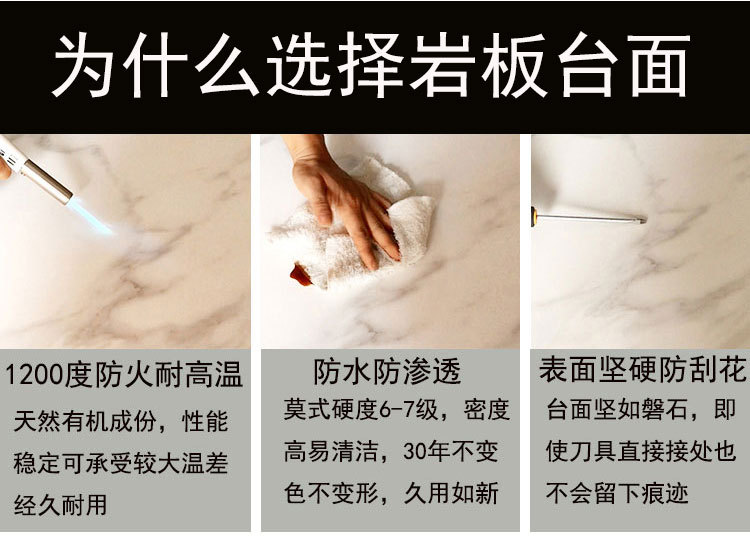 为什么选择岩板台面

1200度防火耐高温

天然有机成份，性能稳定可承受较大温差经久耐用

防水防渗透

莫式硬度6-7级，密度高易清洁，30年不变色不变形，久用如新

表面坚硬防刮花

台面坚如磐石，即使刀具直接接处也不会留下痕迹