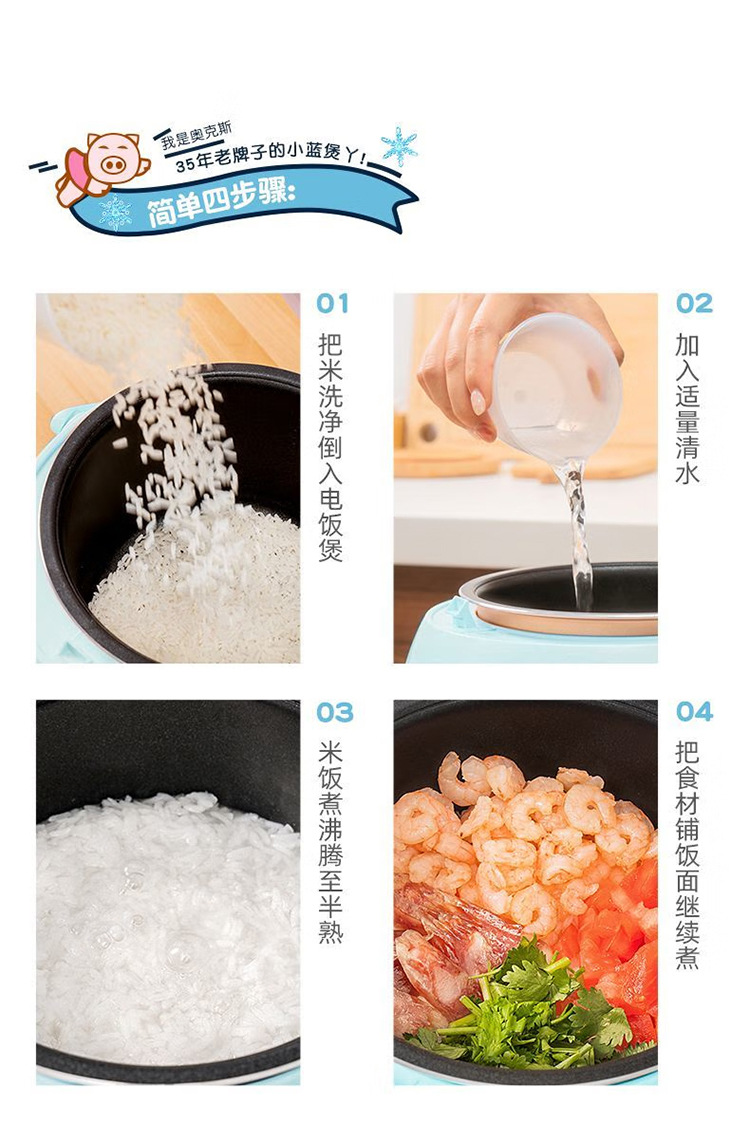 我是奥克斯
35年老牌子的小蓝煲丫!
简单四步骤:

01
把米洗净倒入电饭煲

02
加入适量清水

03
米饭煮沸腾至半熟

04
把食材铺饭面继续煮