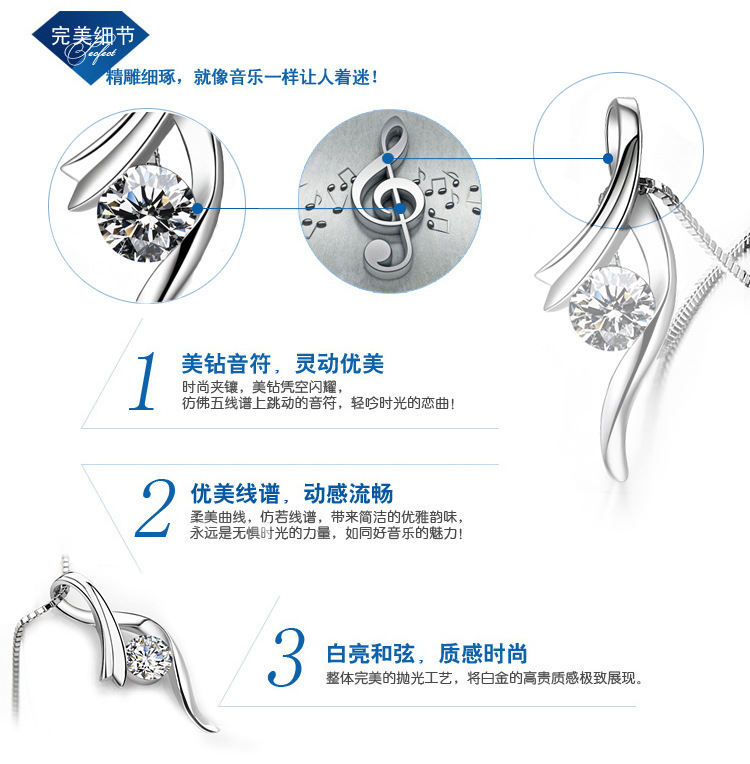 完美细节
Perfect
精雕细琢，就像音乐一样让人着迷！

1 美钻音符，灵动优美
时尚夹镶，美钻凭空闪耀，
仿佛五线谱上跳动的音符，轻吟时光的恋曲！

2 优美线谱，动感流畅
柔美曲线，仿若线谱，带来简洁的优雅韵味，
永远是无惧时光的力量，如同好音乐的魅力！

3 白亮和弦，质感时尚
整体完美的抛光工艺，将白金的高贵质感极致展现。