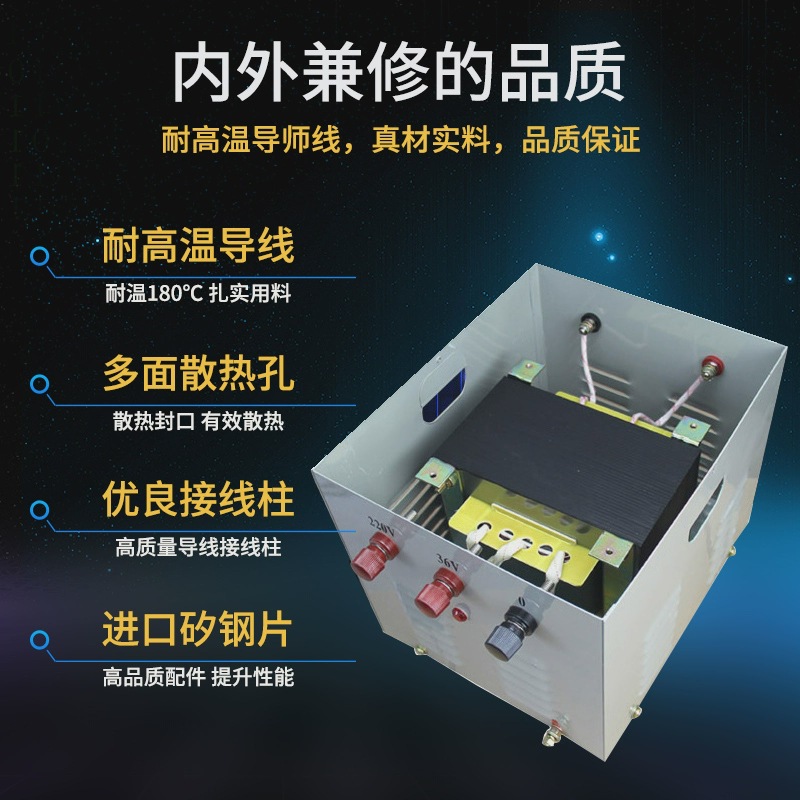 内外兼修的品质

耐高温导师线，真材实料，品质保证

耐高温导线

耐温180°C 扎实用料

多面散热孔

散热封口 有效散热

优良接线柱

高质量导线接线柱

进口矽钢片

高品质配件 提升性能

220V

36V

0