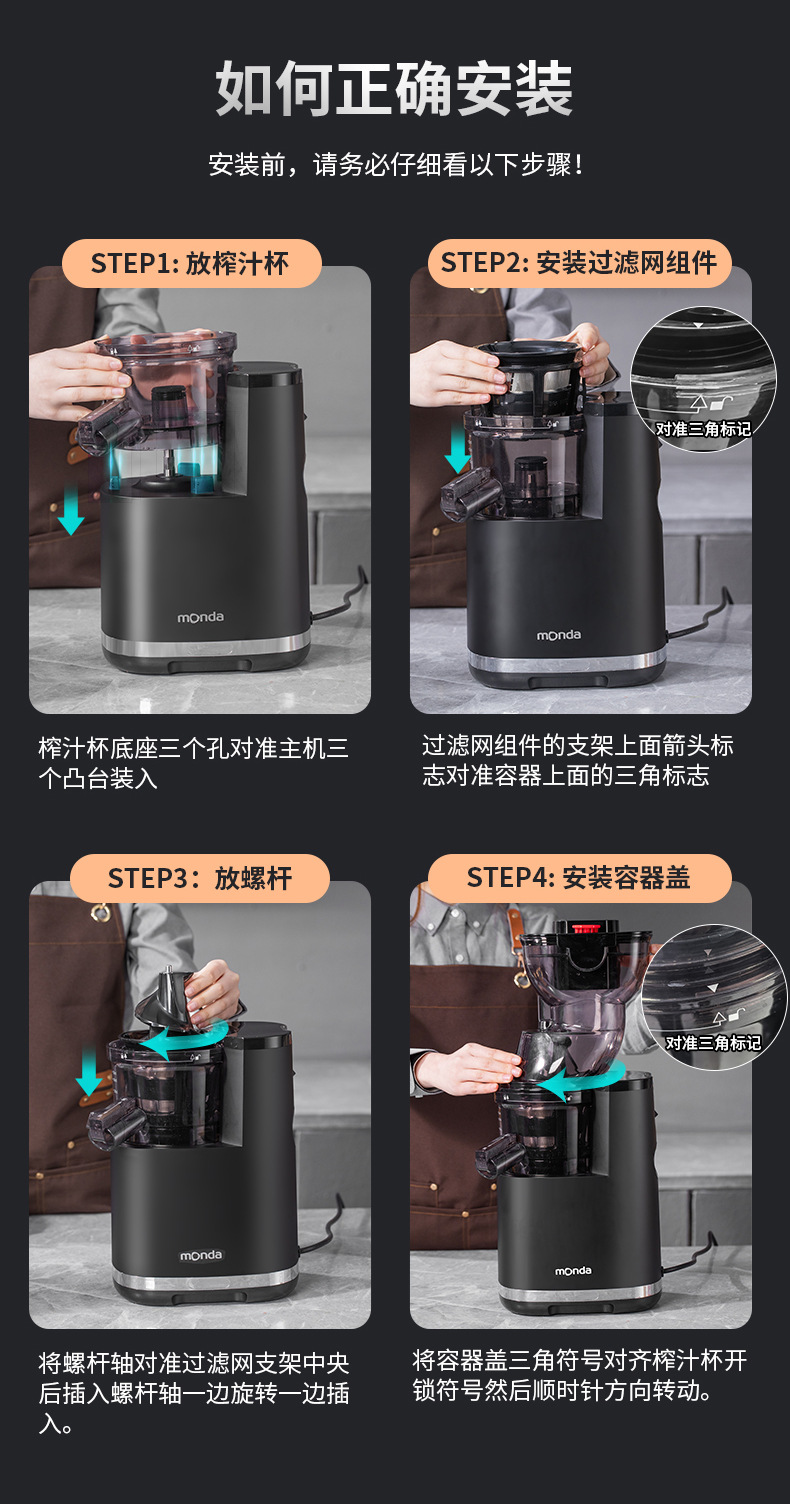 如何正确安装

安装前，请务必仔细看以下步骤！

STEP1: 放榨汁杯

monda

榨汁杯底座三个孔对准主机三个凸台装入

STEP2: 安装过滤网组件

对准三角标记

monda

过滤网组件的支架上面箭头标志对准容器上面的三角标志

STEP3：放螺杆

monda

将螺杆轴对准过滤网支架中央后插入螺杆轴一边旋转一边插入。

STEP4: 安装容器盖

对准三角标记

monda

将容器盖三角符号对齐榨汁杯开锁符号然后顺时针方向转动。