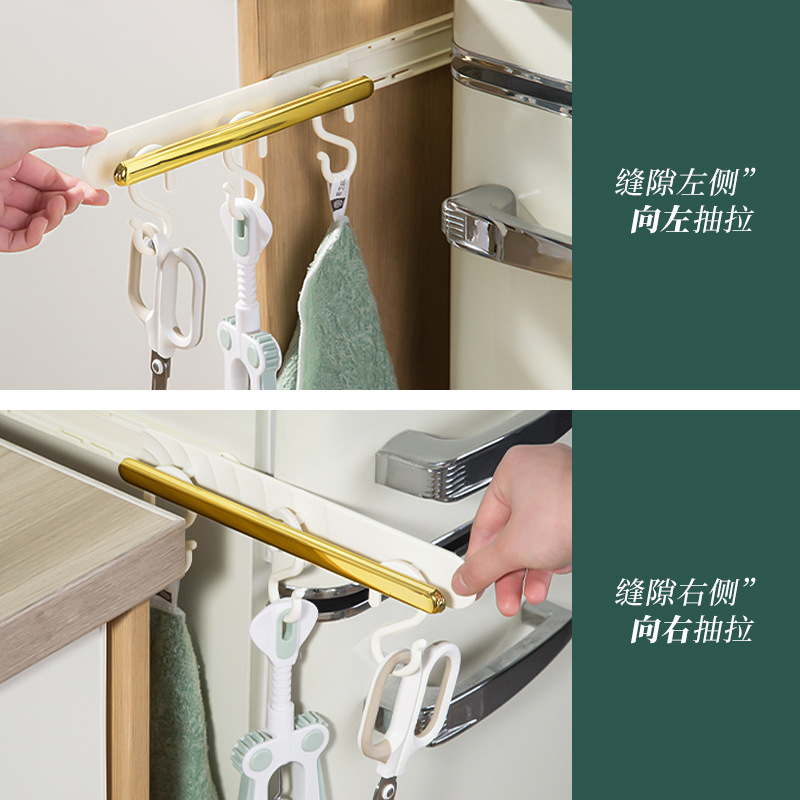 缝隙左侧”
向左抽拉

缝隙右侧”
向右抽拉