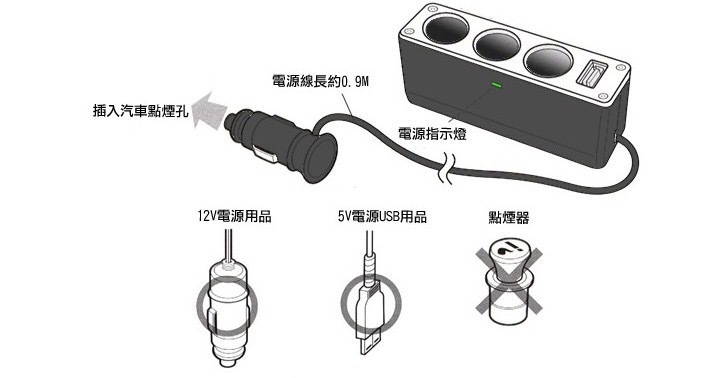 電源線長約0.9M

插入汽車點煙孔

電源指示燈

12V電源用品

5V電源USB用品

點煙器