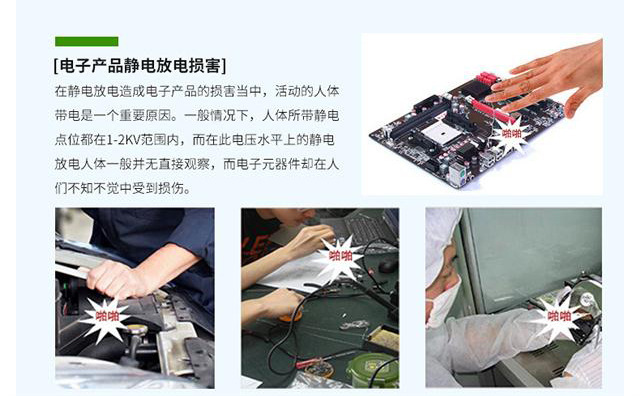 [电子产品静电放电损害]

在静电放电造成电子产品的损害当中，活动的人体带电是一个重要原因。一般情况下，人体所带静电点位都在1-2KV范围内，而在此电压水平上的静电放电人体一般并无直接观察，而电子元器件却在人们不知不觉中受到损伤。

啪啪

啪啪

啪啪

啪啪