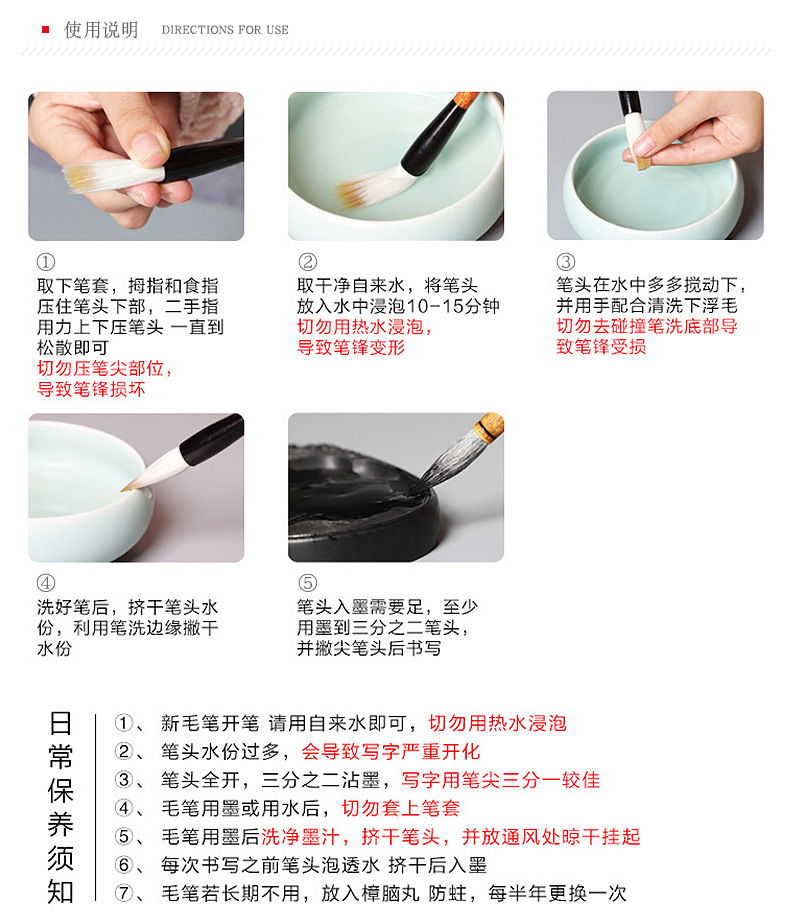 使用说明 DIRECTIONS FOR USE

①
取下笔套，拇指和食指压住笔头下部，二手指用力上下压笔头 一直到松散即可
切勿压笔尖部位，导致笔锋损坏

②
取干净自来水，将笔头放入水中浸泡10-15分钟
切勿用热水浸泡，导致笔锋变形

③
笔头在水中多多搅动下，并用手配合清洗下浮毛
切勿去碰撞笔洗底部导致笔锋受损

④
洗好笔后，挤干笔头水份，利用笔洗边缘撇干水份

⑤
笔头入墨需要足，至少用墨到三分之二笔头，并撇尖笔头后书写

日常保养须知

①、 新毛笔开笔 请用自来水即可，切勿用热水浸泡
②、 笔头水份过多，会导致写字严重开化
③、 笔头全开，三分之二沾墨，写字用笔尖三分一较佳
④、 毛笔用墨或用水后，切勿套上笔套
⑤、 毛笔用墨后洗净墨汁，挤干笔头，并放通风处晾干挂起
⑥、 每次书写之前笔头泡透水 挤干后入墨
⑦、 毛笔若长期不用，放入樟脑丸 防蛀，每半年更换一次