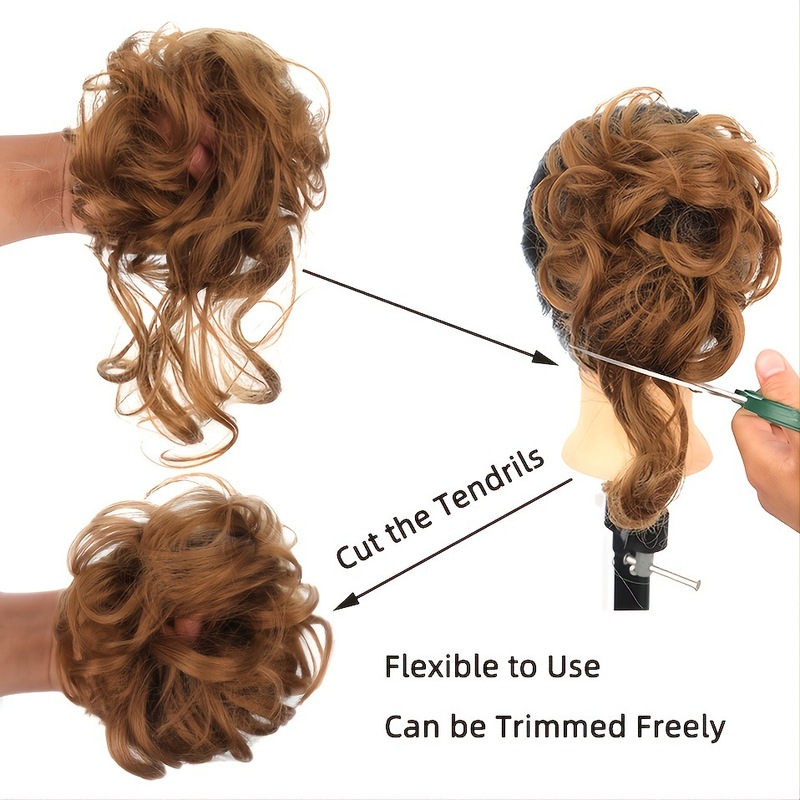 Cut the Tendrils

Flexible to Use

Can be Trimmed Freely