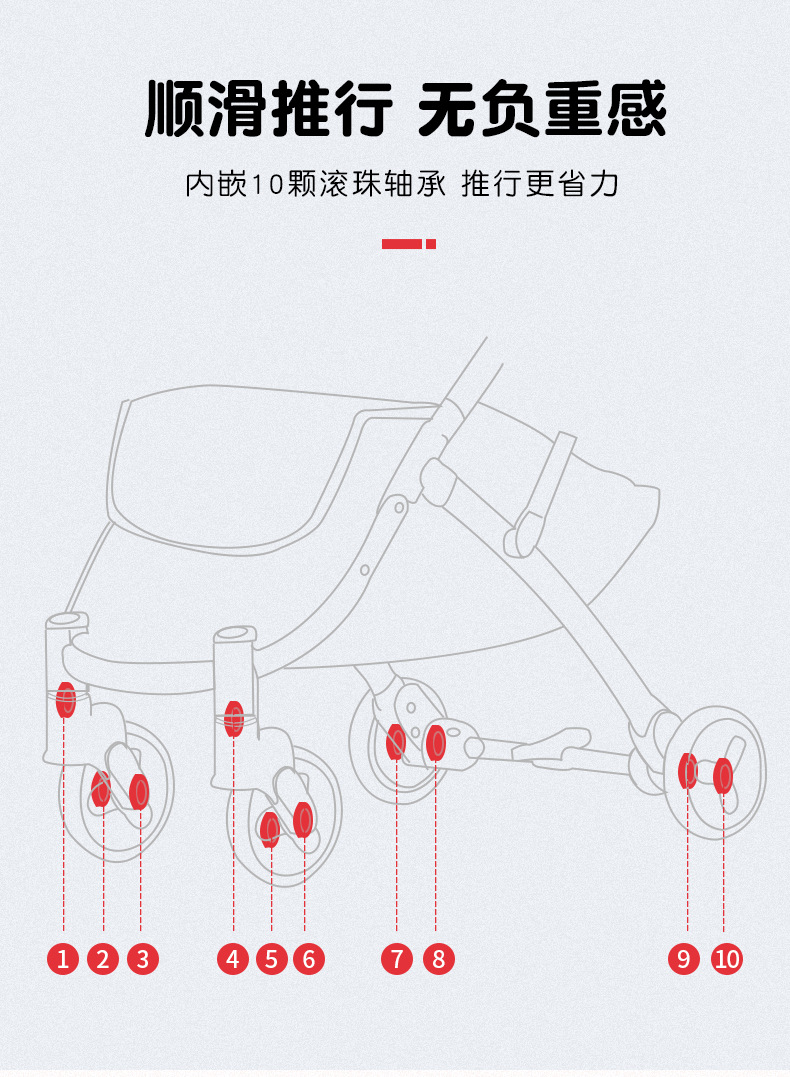 顺滑推行 无负重感

内嵌10颗滚珠轴承 推行更省力

1 2 3 4 5 6 7 8 9 10