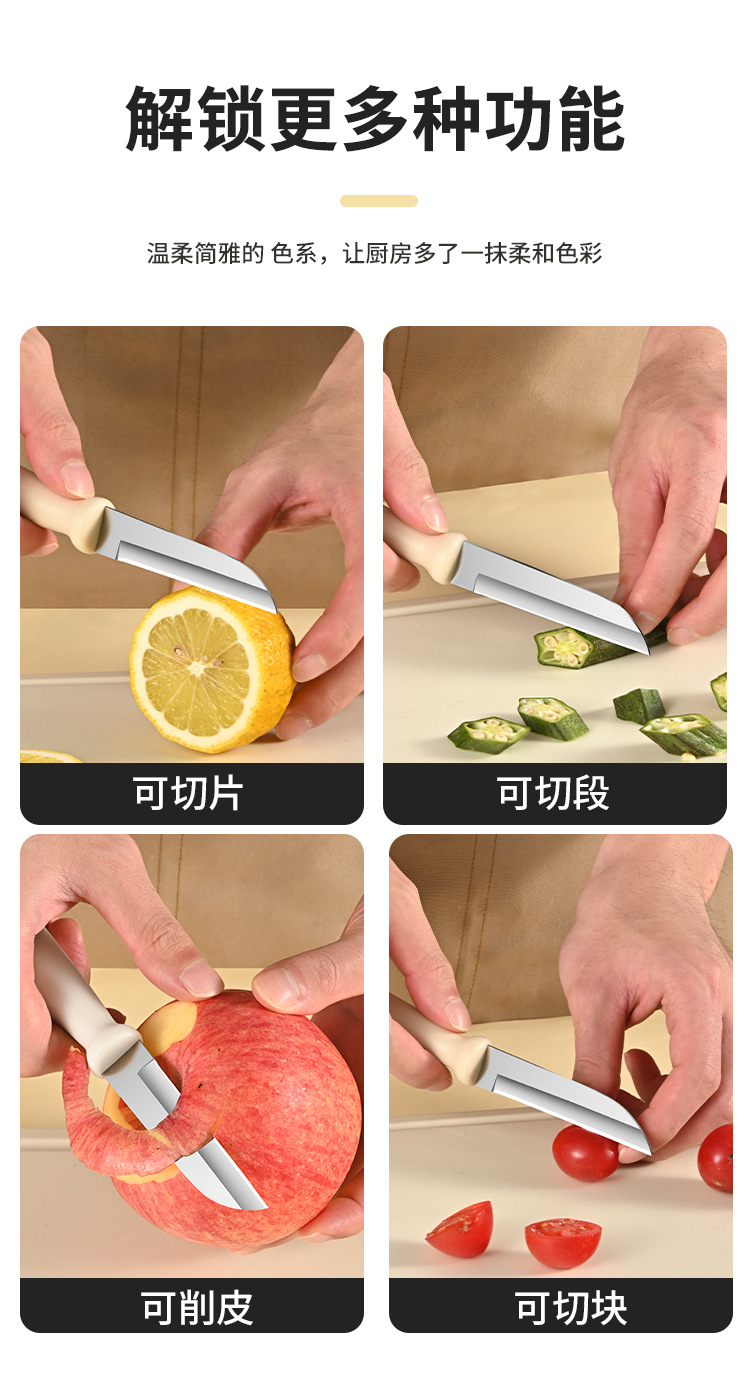 解锁更多种功能

温柔简雅的 色系，让厨房多了一抹柔和色彩

可切片

可切段

可削皮

可切块